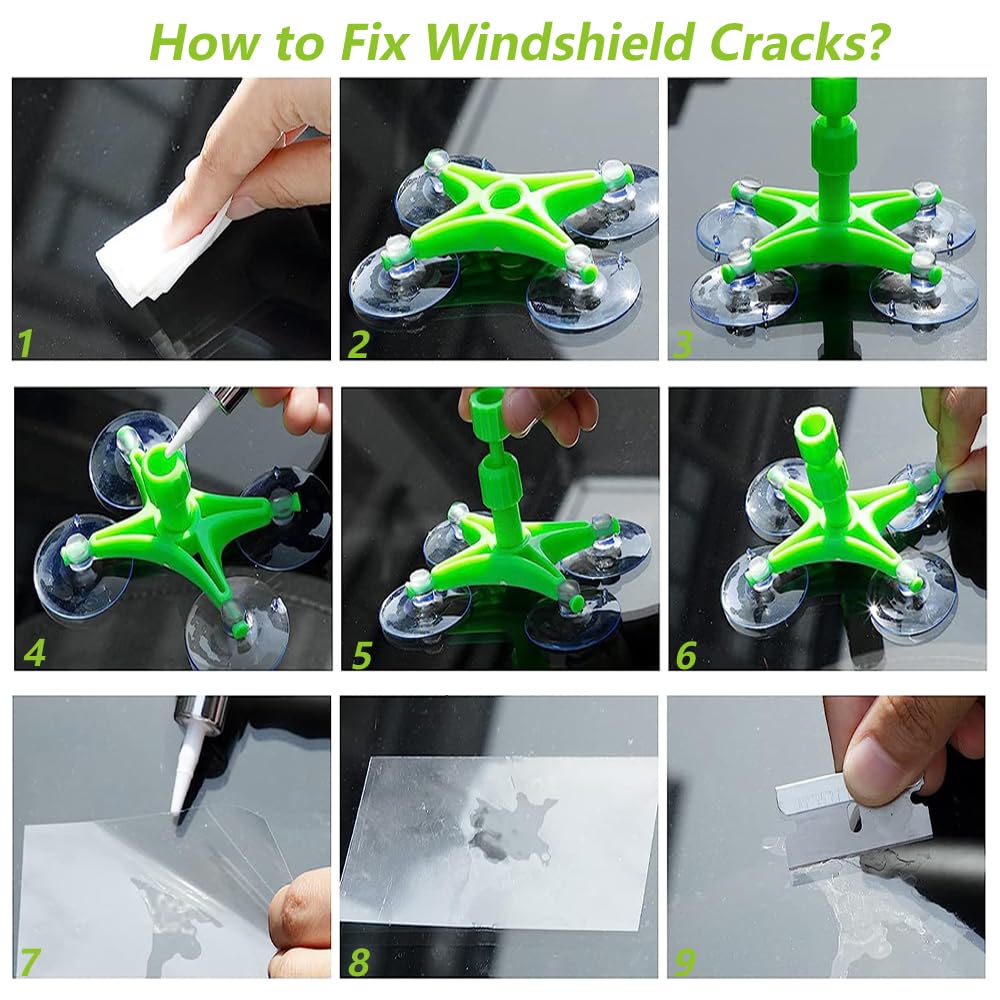 How to Fix Windshield Cracks?

1

2

3

4

5

6

7

8

9