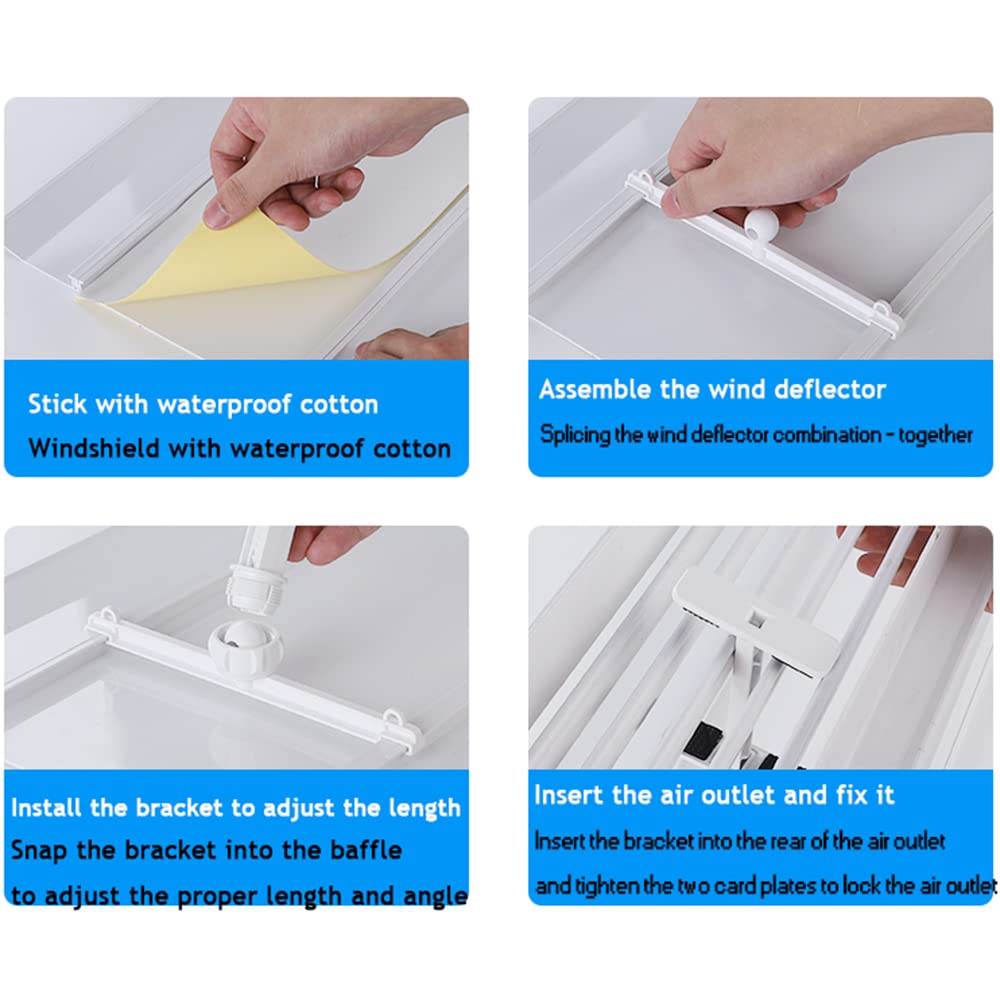 Stick with waterproof cotton
Windshield with waterproof cotton

Assemble the wind deflector
Splicing the wind deflector combination - together

Install the bracket to adjust the length
Snap the bracket into the baffle
to adjust the proper length and angle

Insert the air outlet and fix it
Insert the bracket into the rear of the air outlet
and tighten the two card plates to lock the air outlet