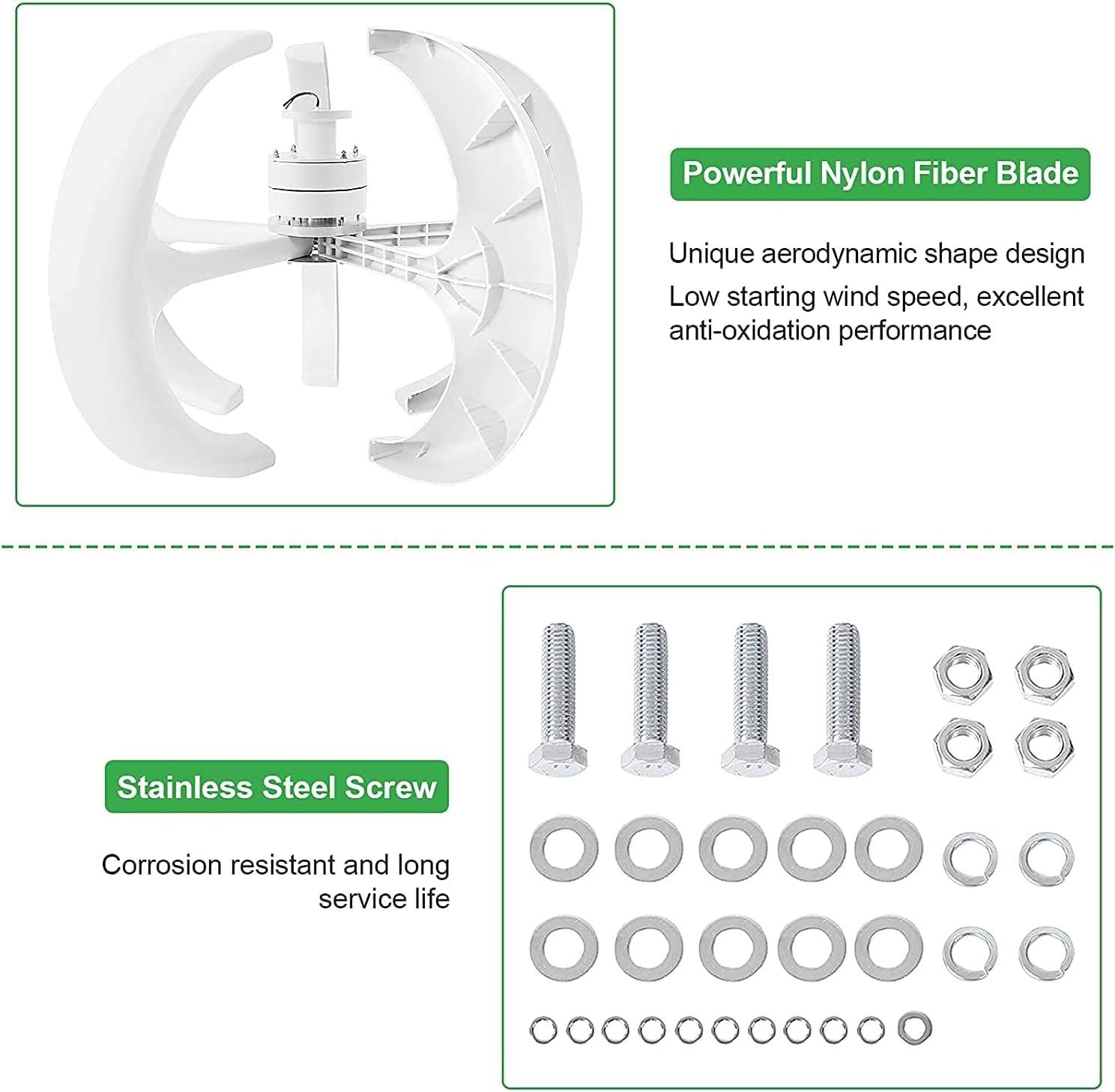 Powerful Nylon Fiber Blade

Unique aerodynamic shape design

Low starting wind speed, excellent anti-oxidation performance

Stainless Steel Screw

Corrosion resistant and long service life