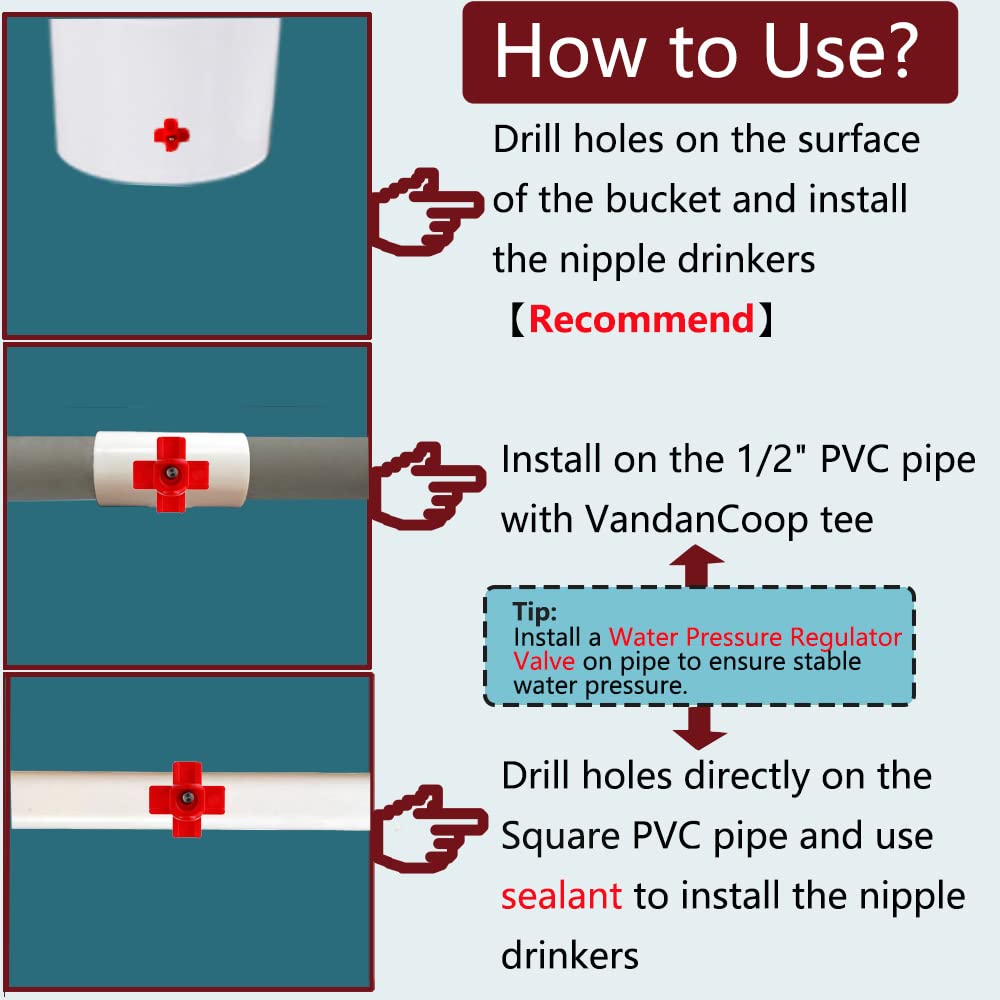 How to Use?

Drill holes on the surface of the bucket and install the nipple drinkers
【Recommend】

Install on the 1/2" PVC pipe with VandanCoop tee

Tip:
Install a Water Pressure Regulator Valve on pipe to ensure stable water pressure.

Drill holes directly on the Square PVC pipe and use sealant to install the nipple drinkers