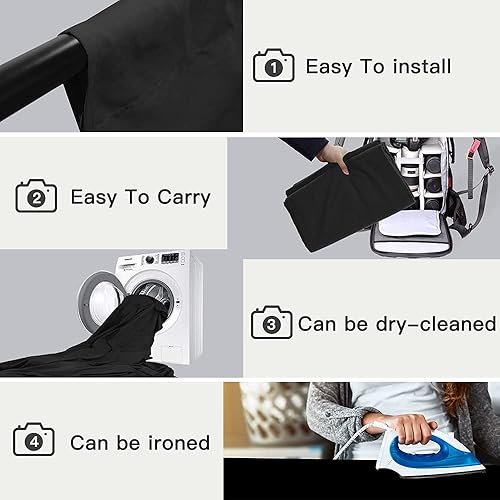 1 Easy To install

2 Easy To Carry

3 Can be dry-cleaned

4 Can be ironed