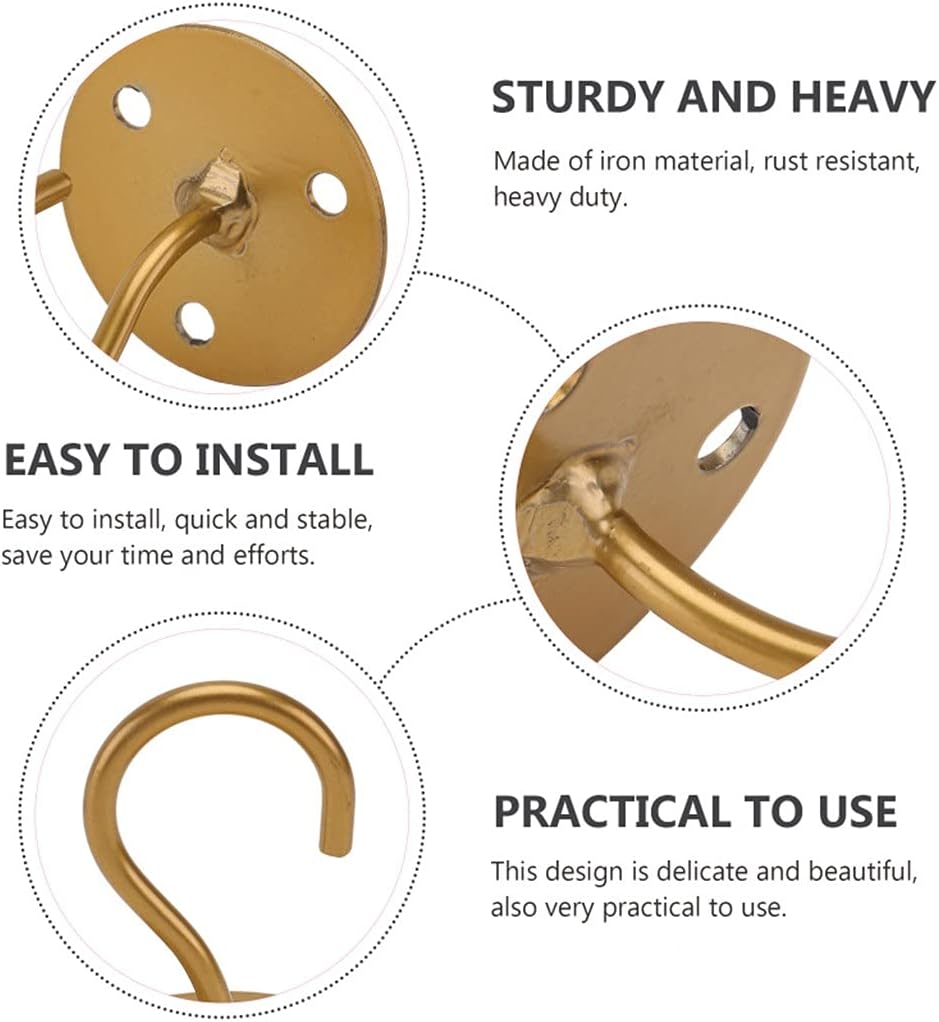 STURDY AND HEAVY

Made of iron material, rust resistant, heavy duty.

EASY TO INSTALL

Easy to install, quick and stable, save your time and efforts.

PRACTICAL TO USE

This design is delicate and beautiful, also very practical to use.