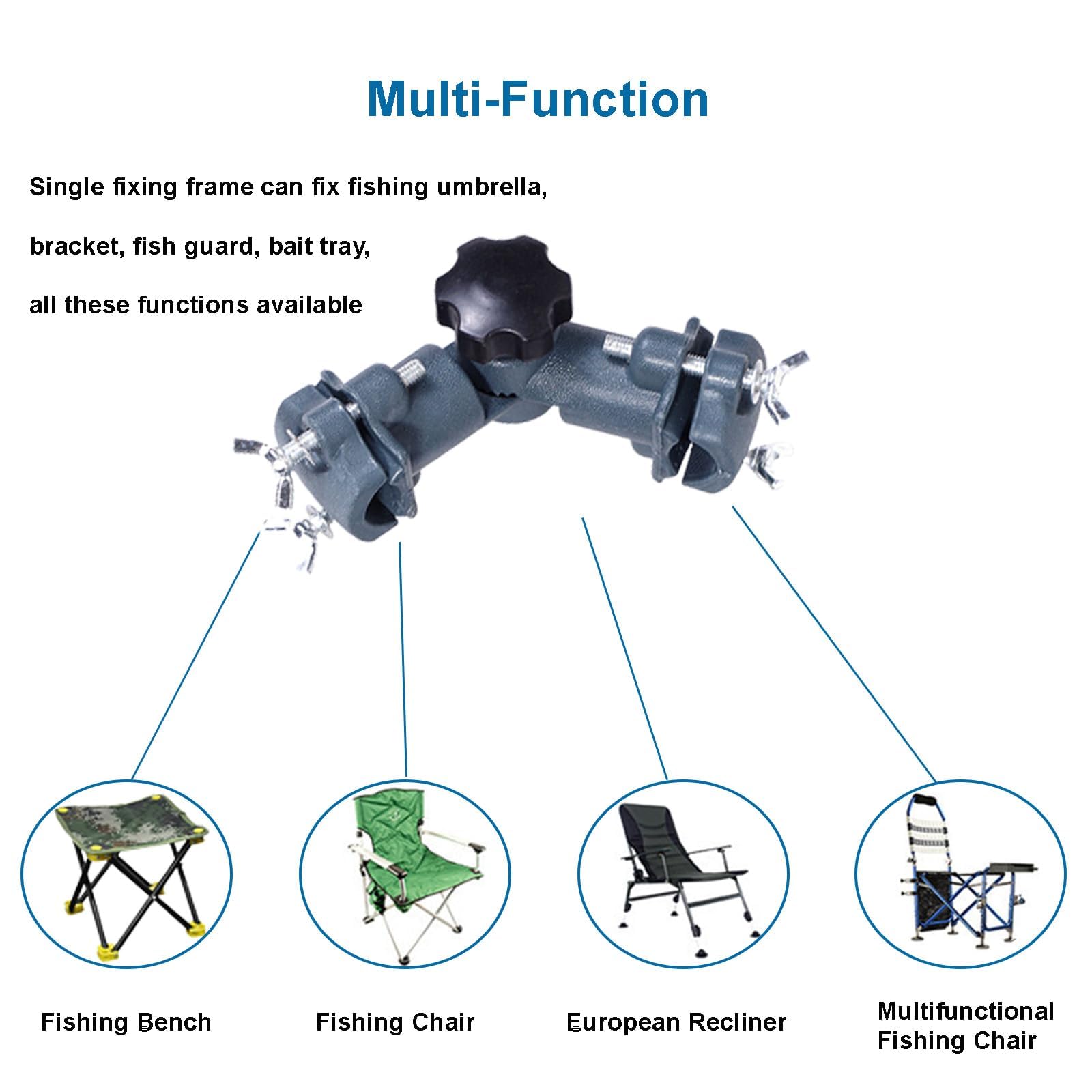 Multi-Function

Single fixing frame can fix fishing umbrella,

bracket, fish guard, bait tray,

all these functions available

Fishing Bench

Fishing Chair

European Recliner

Multifunctional Fishing Chair