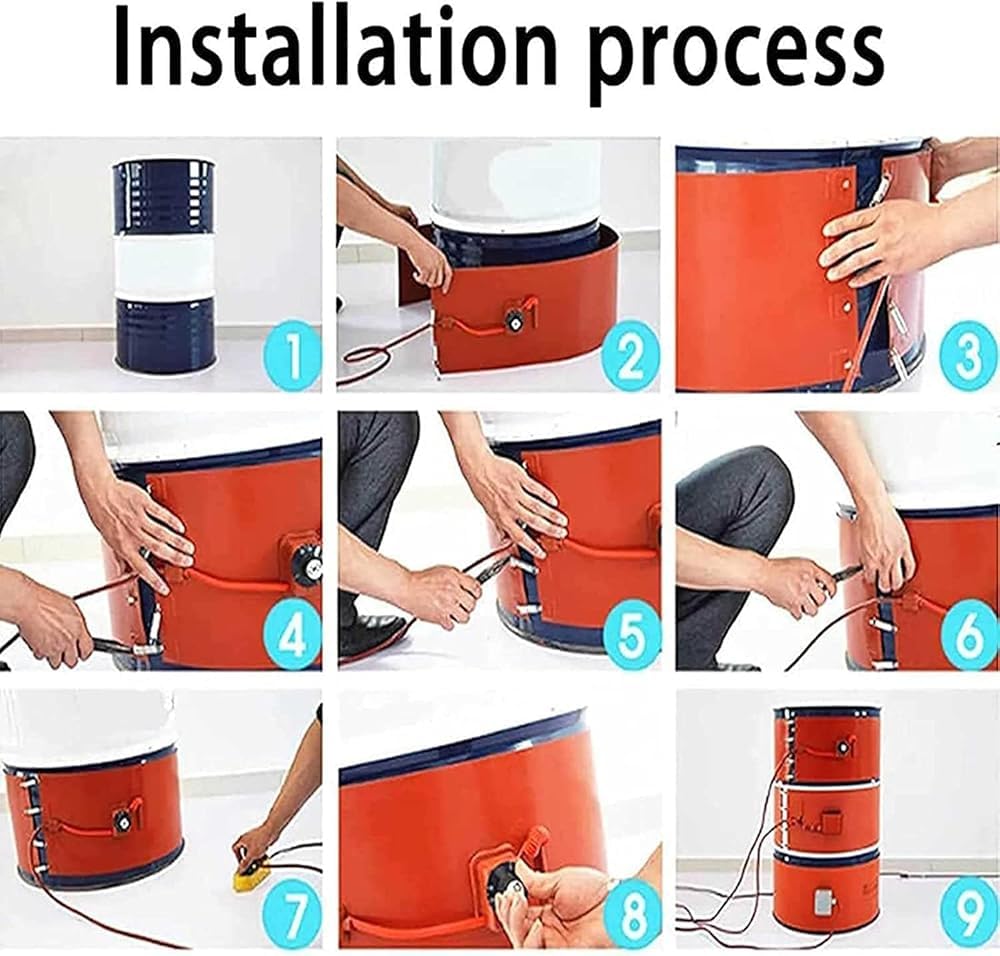 Installation process

1

2

3

4

5

6

7

8

9