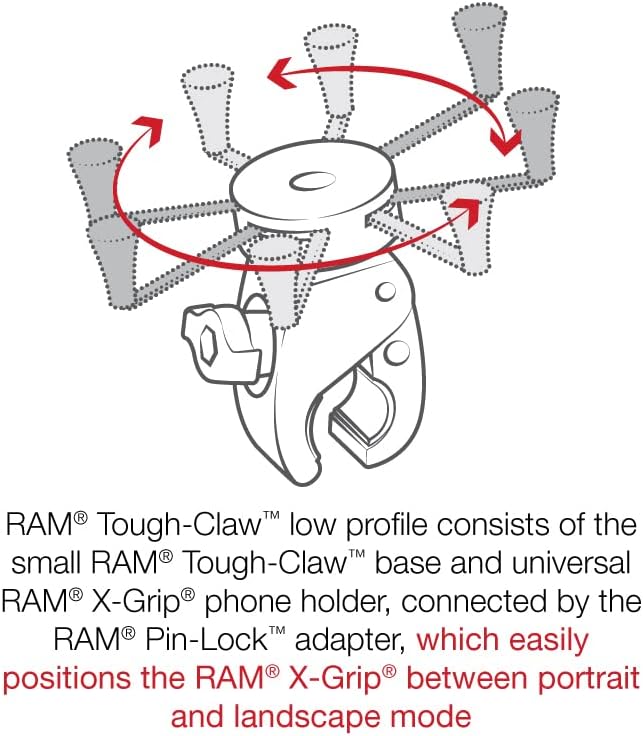 RAM® Tough-Claw™ low profile consists of the small RAM® Tough-Claw™ base and universal RAM® X-Grip® phone holder, connected by the RAM® Pin-Lock™ adapter, which easily positions the RAM® X-Grip® between portrait and landscape mode