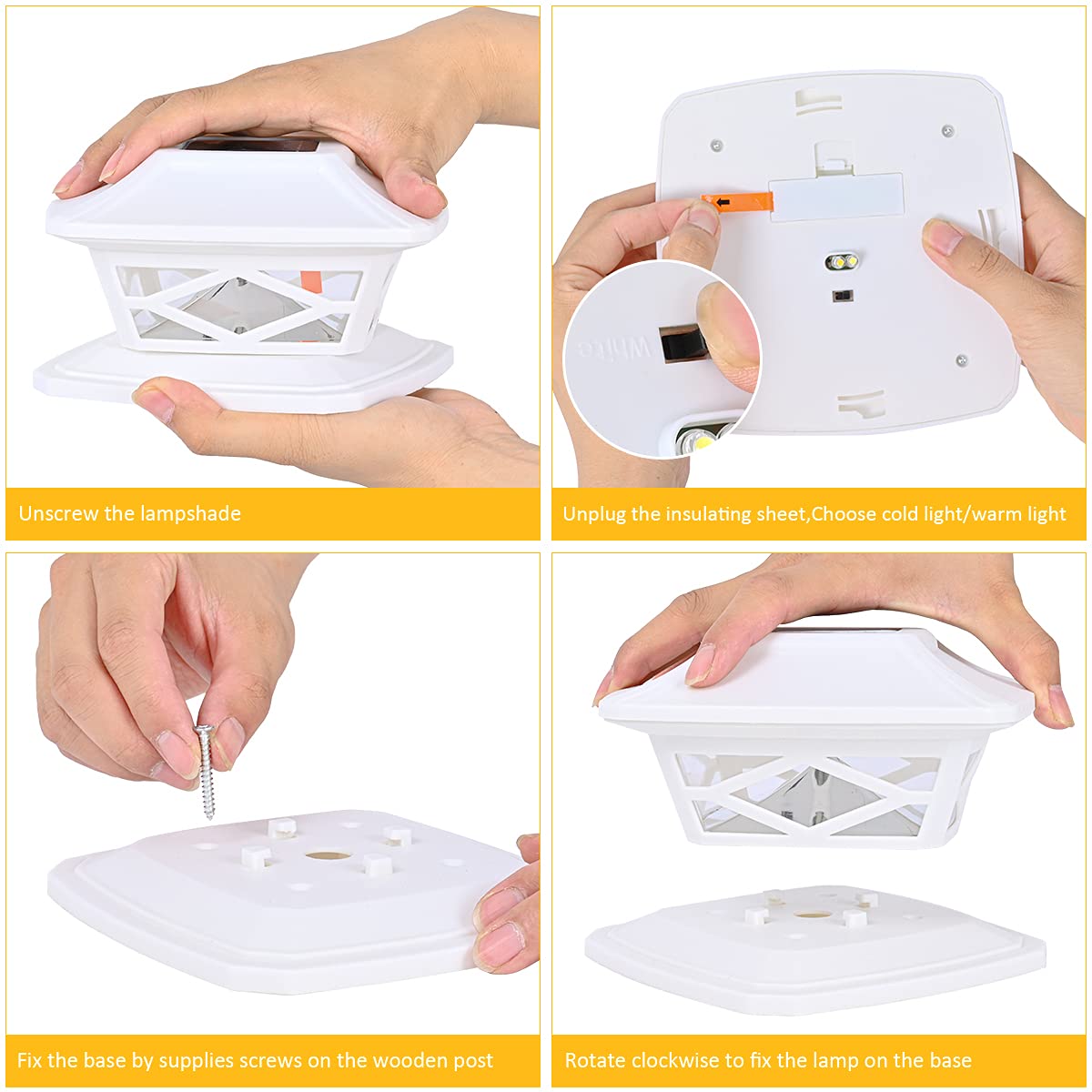 Unscrew the lampshade

White

Unplug the insulating sheet,Choose cold light/warm light

Fix the base by supplies screws on the wooden post

Rotate clockwise to fix the lamp on the base