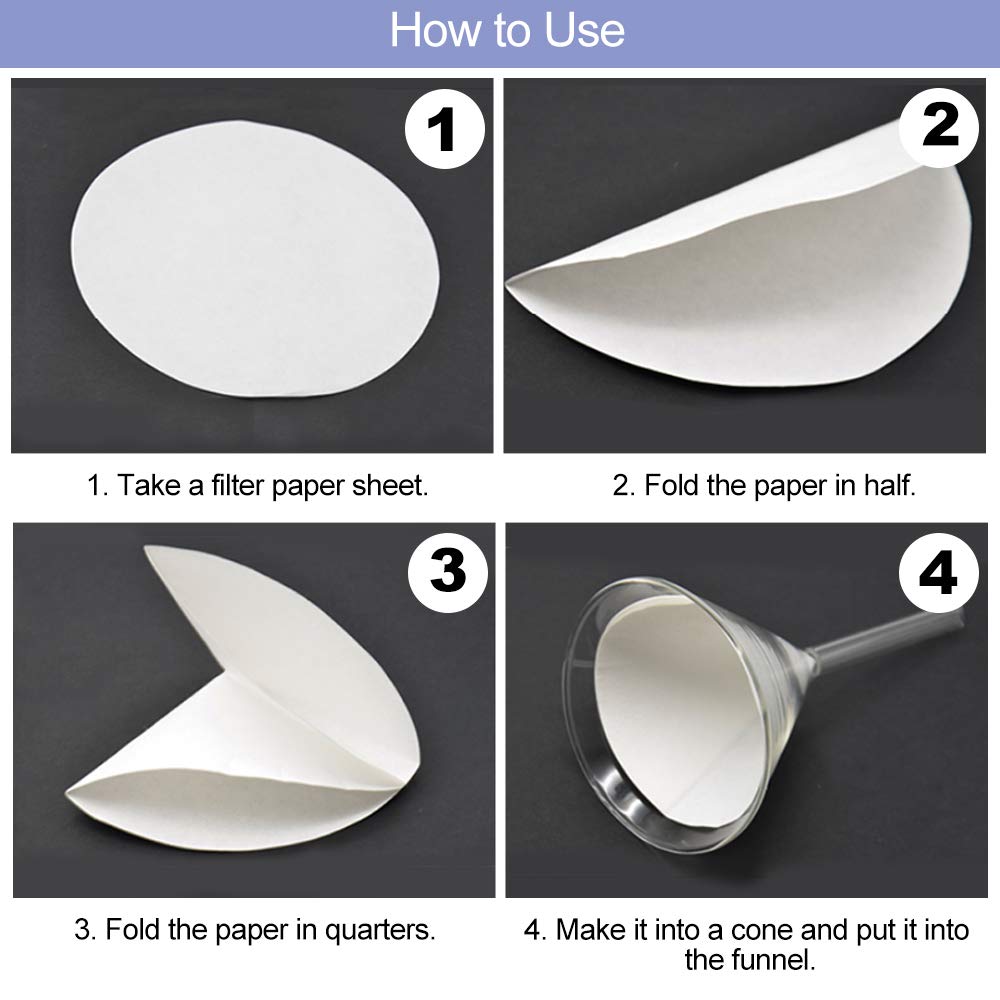 How to Use

1

1. Take a filter paper sheet.

2

2. Fold the paper in half.

3

3. Fold the paper in quarters.

4

4. Make it into a cone and put it into the funnel.