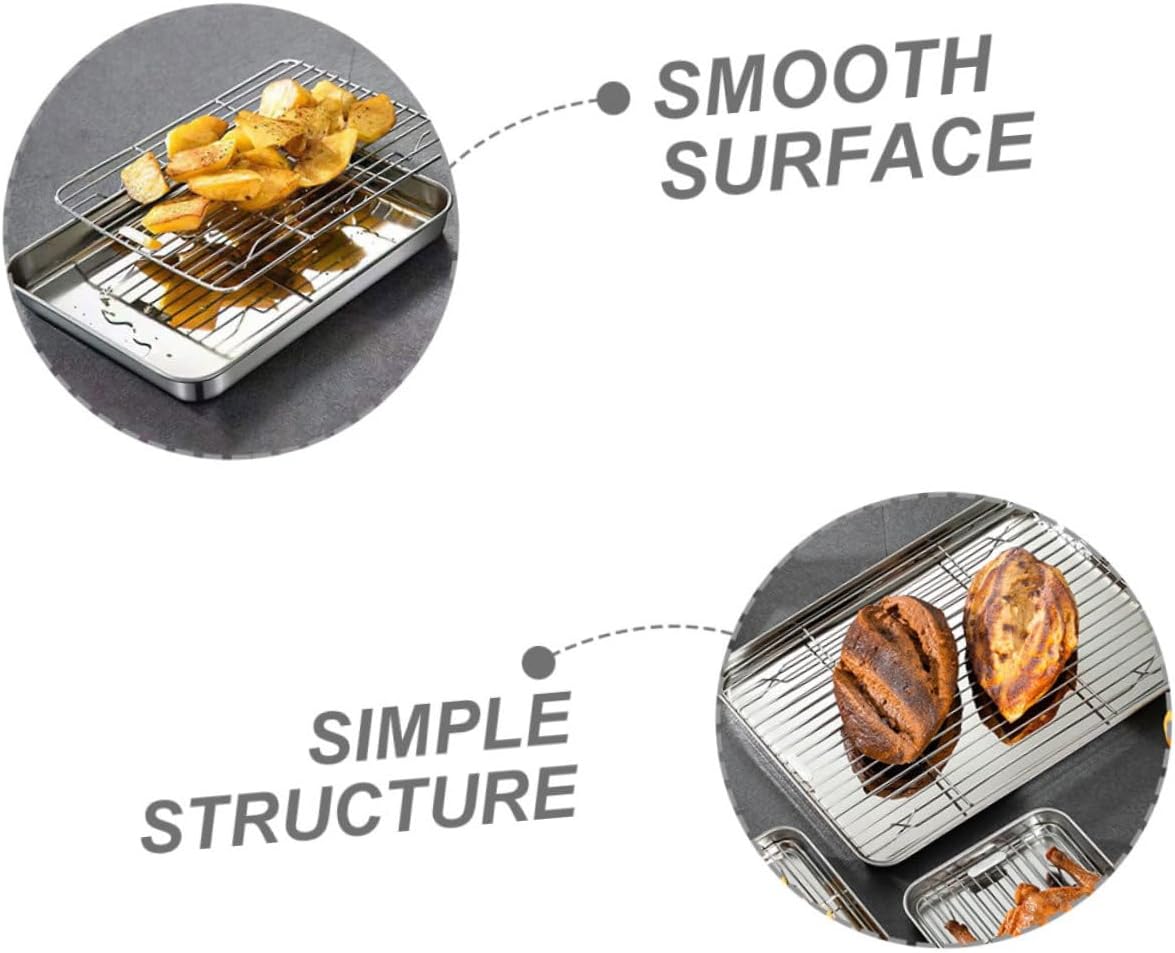 SMOOTH SURFACE

SIMPLE STRUCTURE