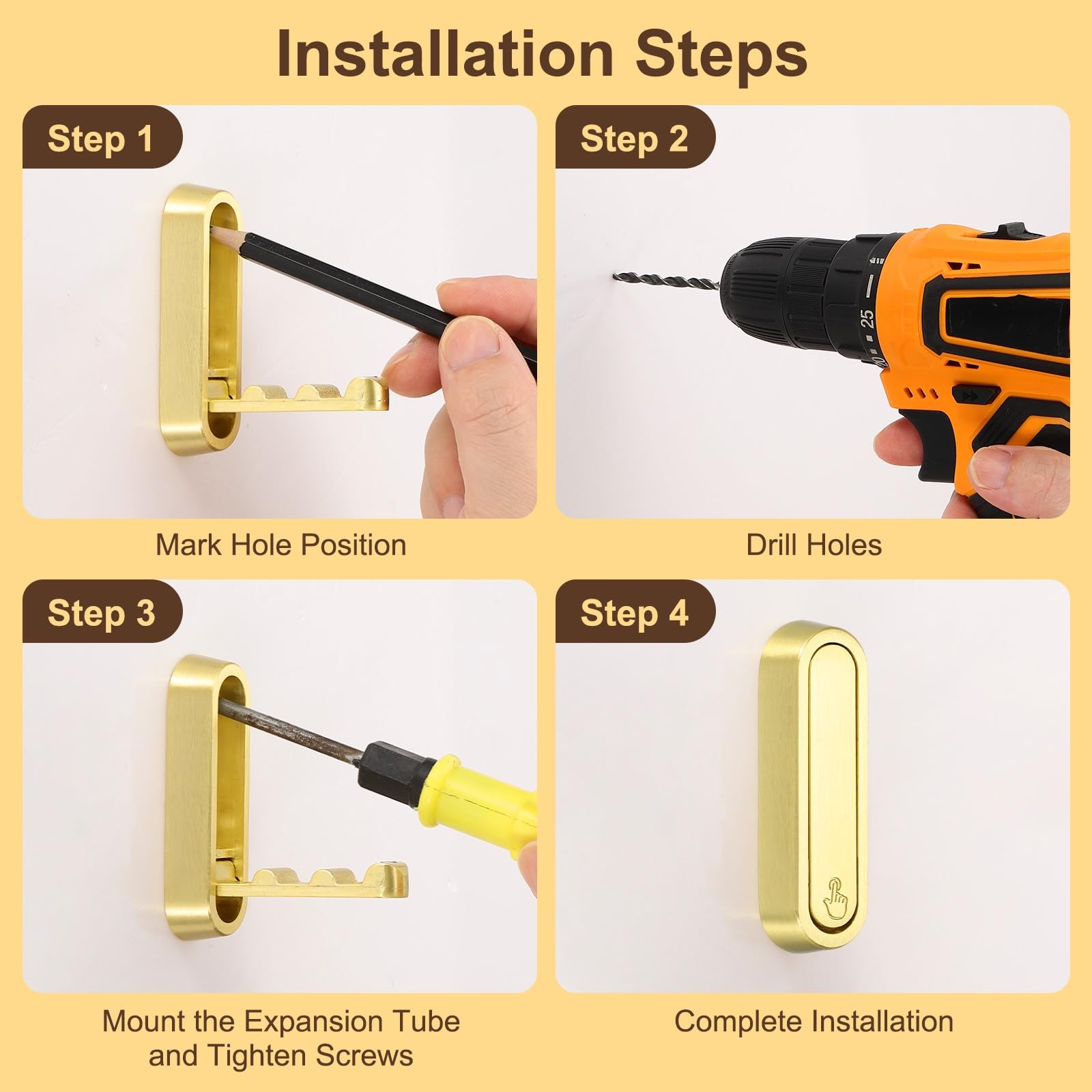 Installation Steps

Step 1

Mark Hole Position

Step 2

25

Drill Holes

Step 3

Mount the Expansion Tube and Tighten Screws

Step 4

Complete Installation