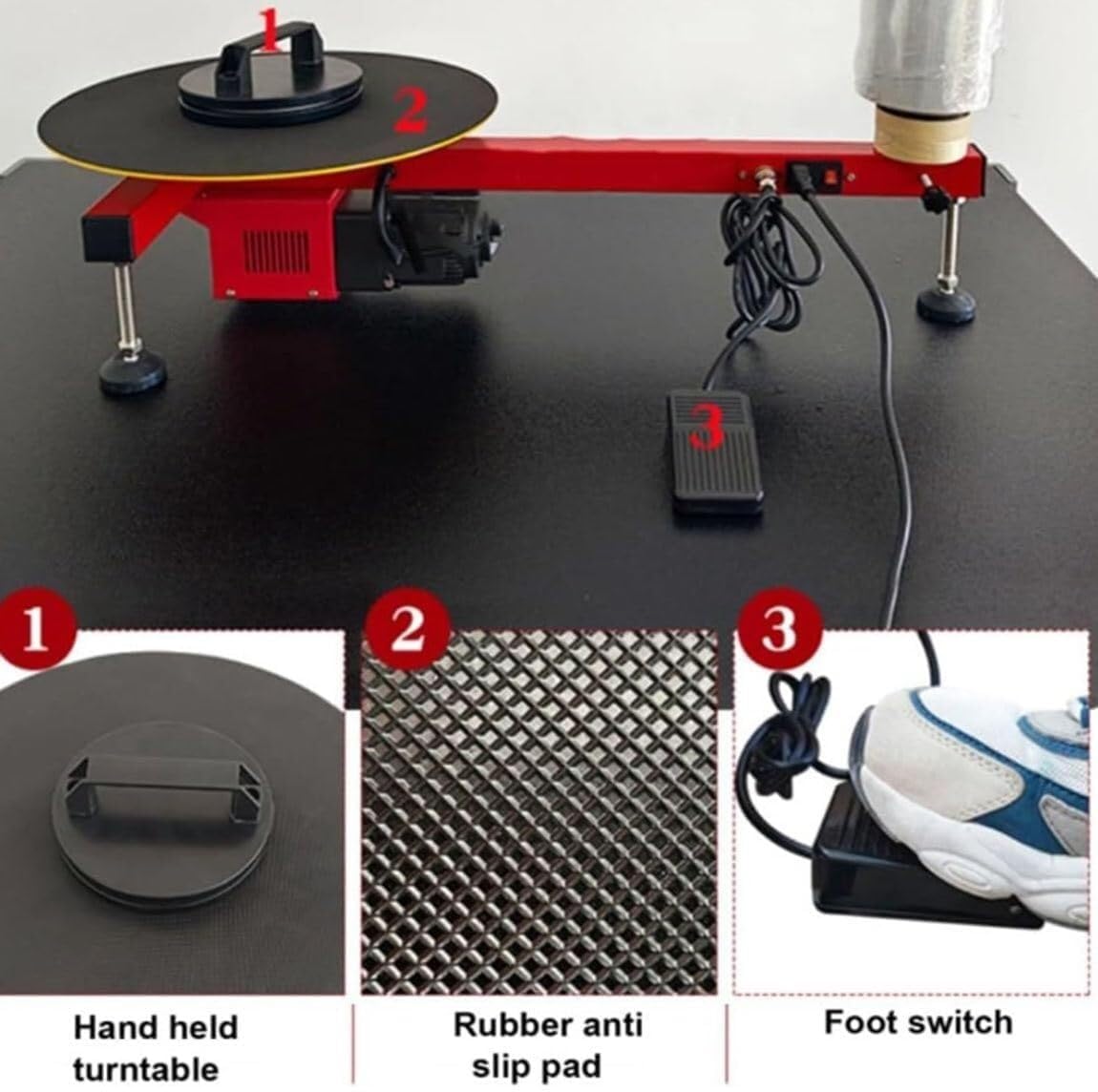 1
2
3
1
2
3
Hand held turntable
Rubber anti slip pad
Foot switch