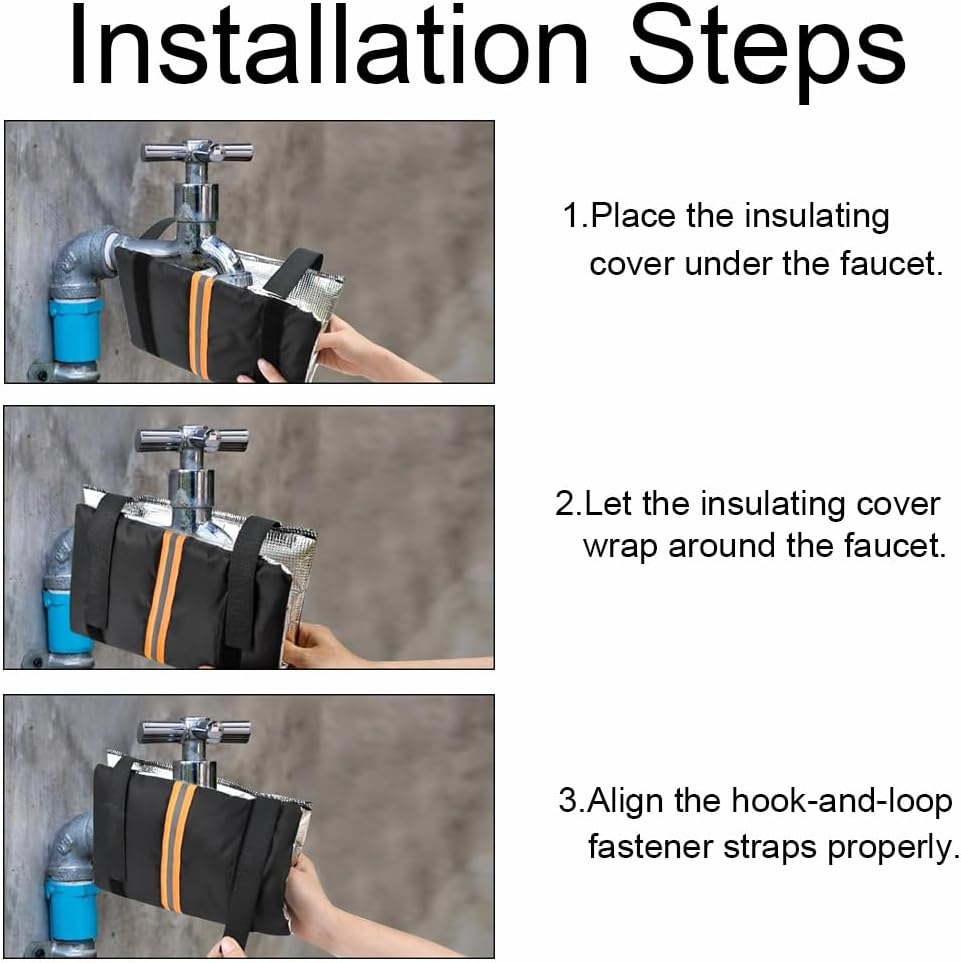 Installation Steps

1.Place the insulating cover under the faucet.

2.Let the insulating cover wrap around the faucet.

3.Align the hook-and-loop fastener straps properly.