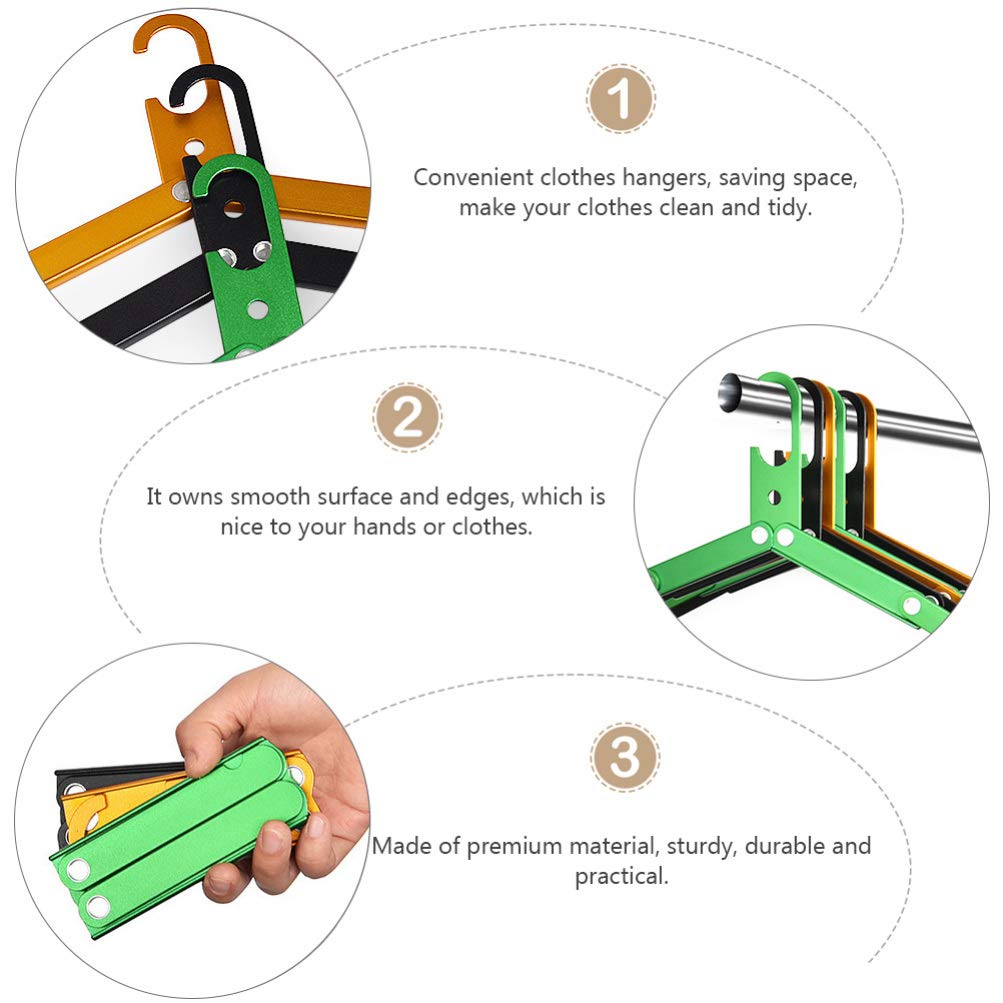 1

Convenient clothes hangers, saving space, make your clothes clean and tidy.

2

It owns smooth surface and edges, which is nice to your hands or clothes.

3

Made of premium material, sturdy, durable and practical.