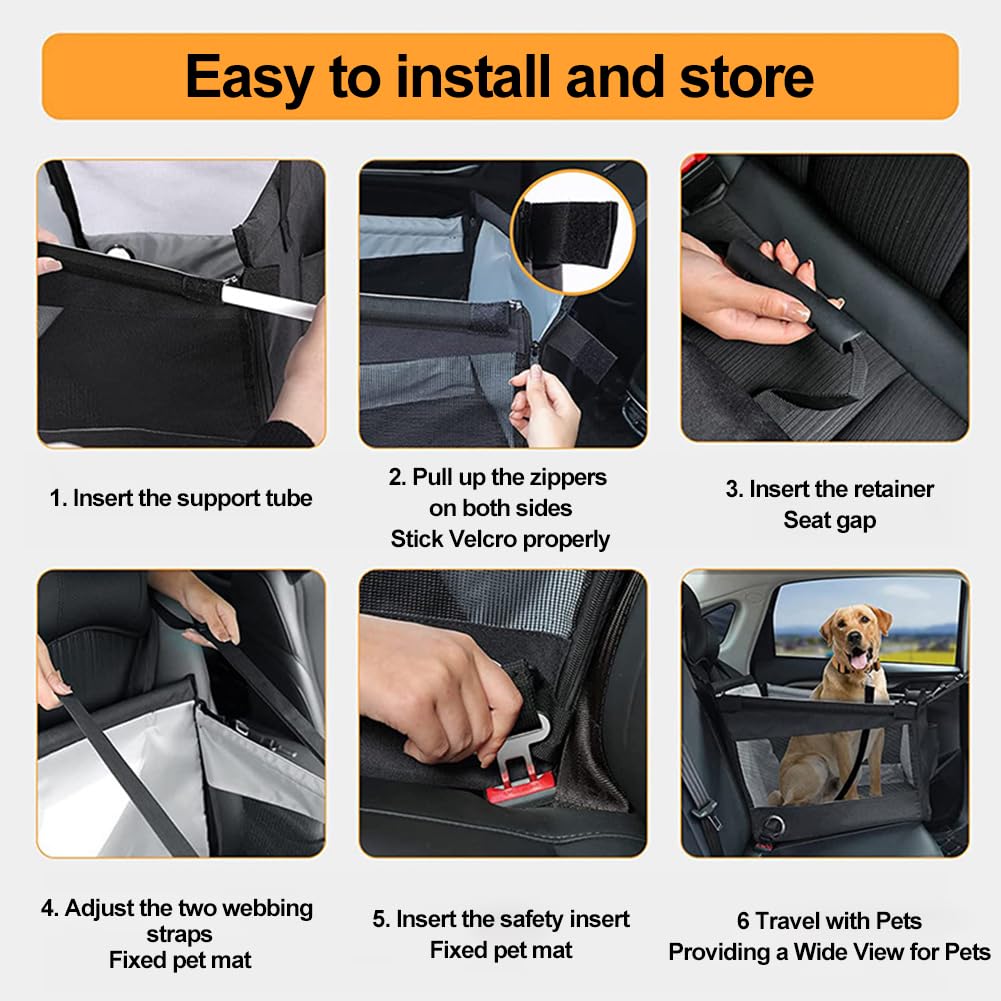 Easy to install and store

1. Insert the support tube

2. Pull up the zippers on both sides
Stick Velcro properly

3. Insert the retainer
Seat gap

4. Adjust the two webbing straps
Fixed pet mat

5. Insert the safety insert
Fixed pet mat

6 Travel with Pets
Providing a Wide View for Pets