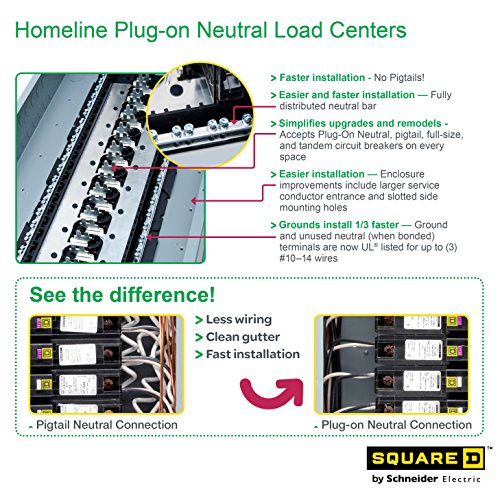 Homeline Plug-on Neutral Load Centers

> Faster installation - No Pigtails!

> Easier and faster installation — Fully distributed neutral bar

> Simplifies upgrades and remodels - Accepts Plug-On Neutral, pigtail, full-size, and tandem circuit breakers on every space

> Easier installation — Enclosure improvements include larger service conductor entrance and slotted side mounting holes

> Grounds install 1/3 faster — Ground and unused neutral (when bonded) terminals are now UL® listed for up to (3) #10–14 wires

See the difference!

> Less wiring
> Clean gutter
> Fast installation

Pigtail Neutral Connection

Plug-on Neutral Connection

SQUARE D™
by Schneider Electric