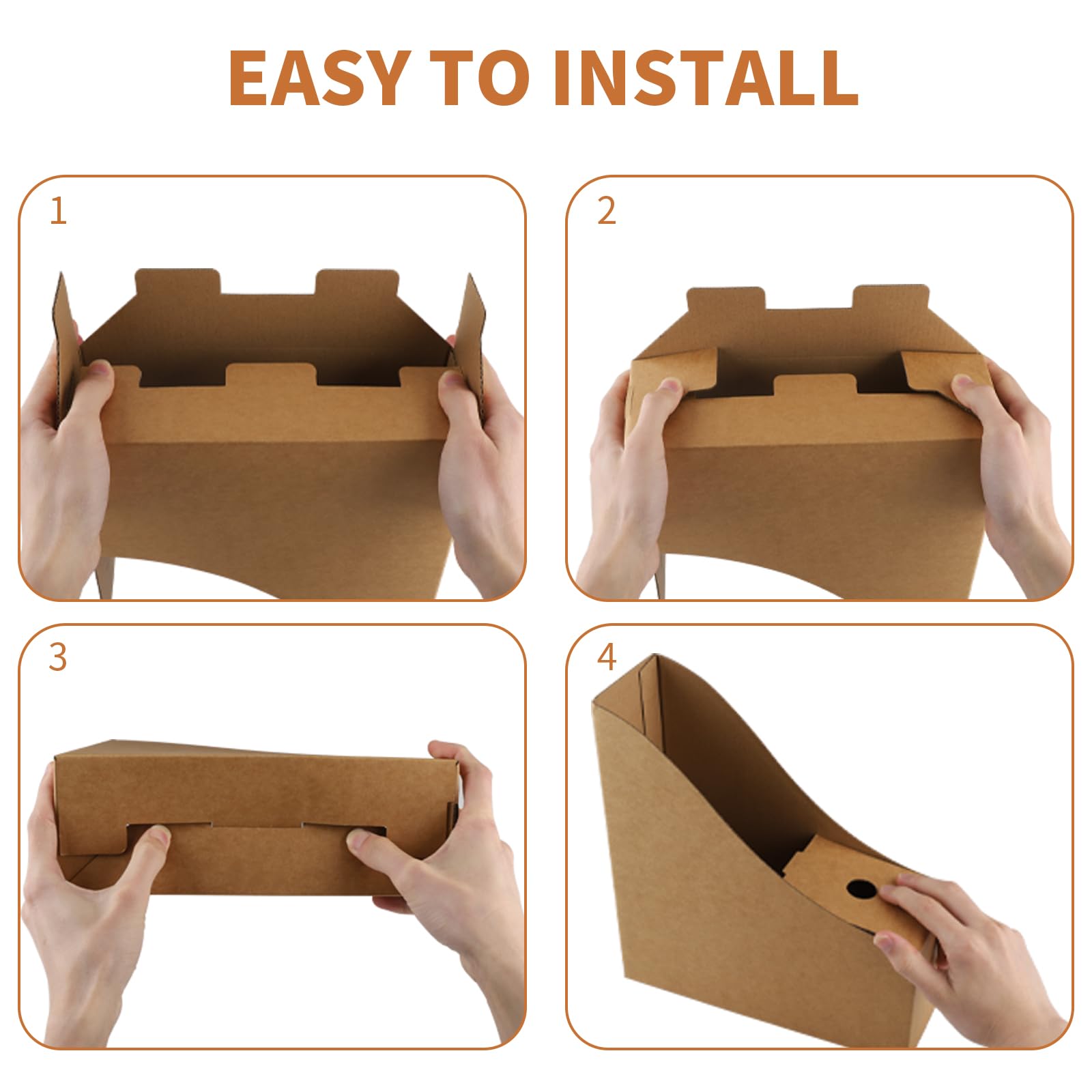 EASY TO INSTALL

1

2

3

4