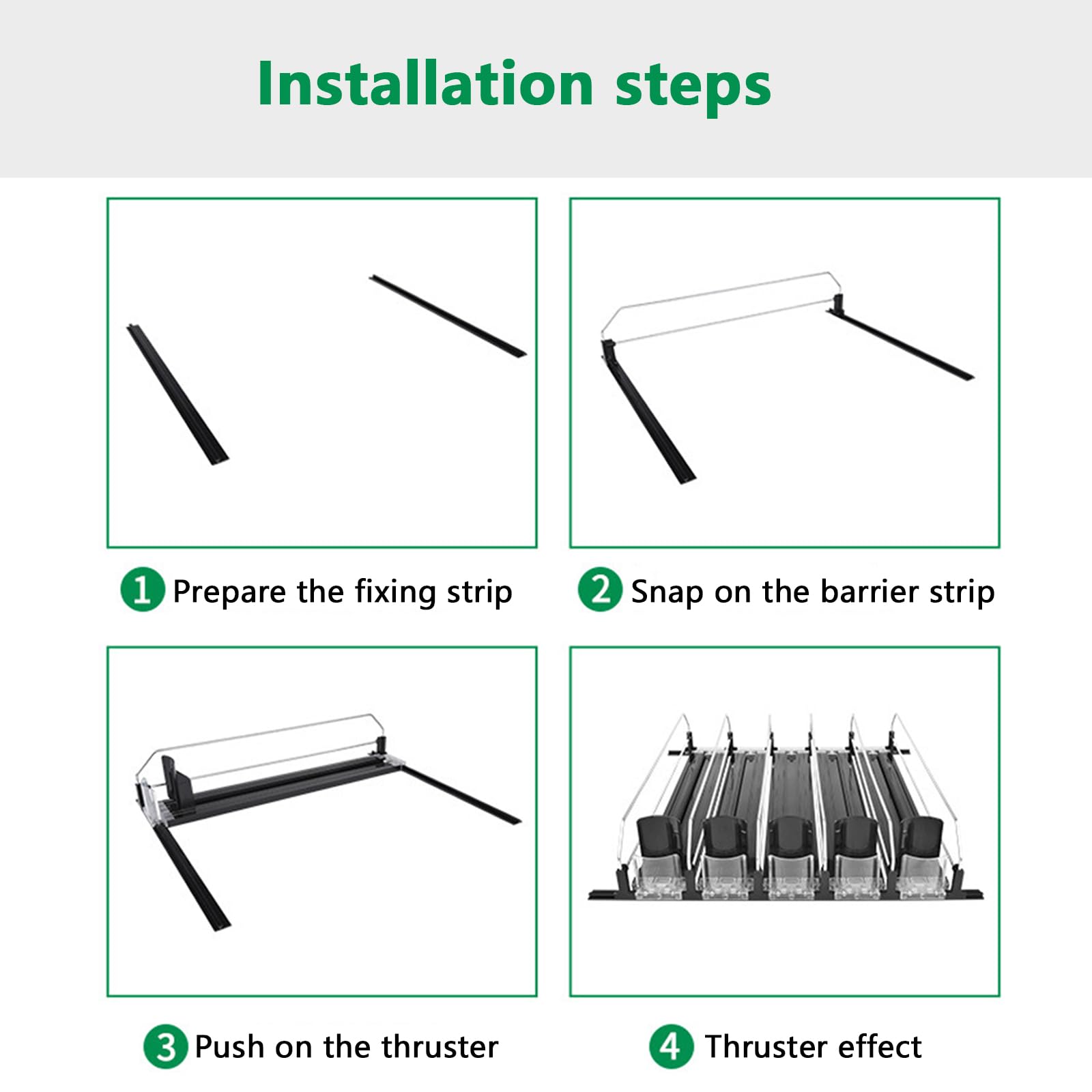 Installation steps

1 Prepare the fixing strip

2 Snap on the barrier strip

3 Push on the thruster

4 Thruster effect