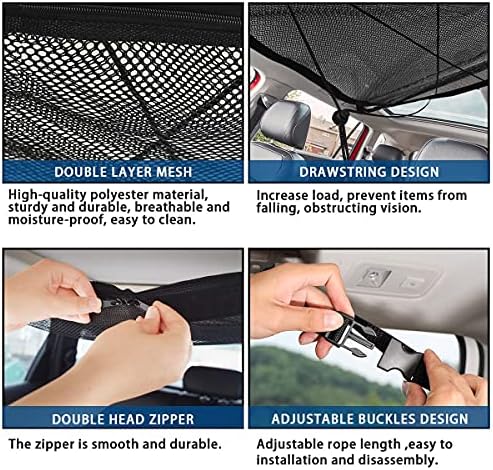 DOUBLE LAYER MESH

High-quality polyester material, sturdy and durable, breathable and moisture-proof, easy to clean.

DRAWSTRING DESIGN

Increase load, prevent items from falling, obstructing vision.

DOUBLE HEAD ZIPPER

The zipper is smooth and durable.

ADJUSTABLE BUCKLES DESIGN

Adjustable rope length ,easy to installation and disassembly.