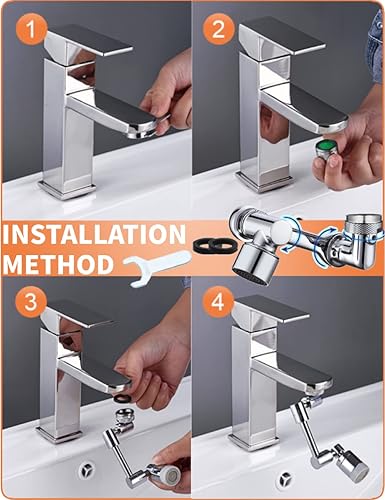 1

2

INSTALLATION METHOD

3

4