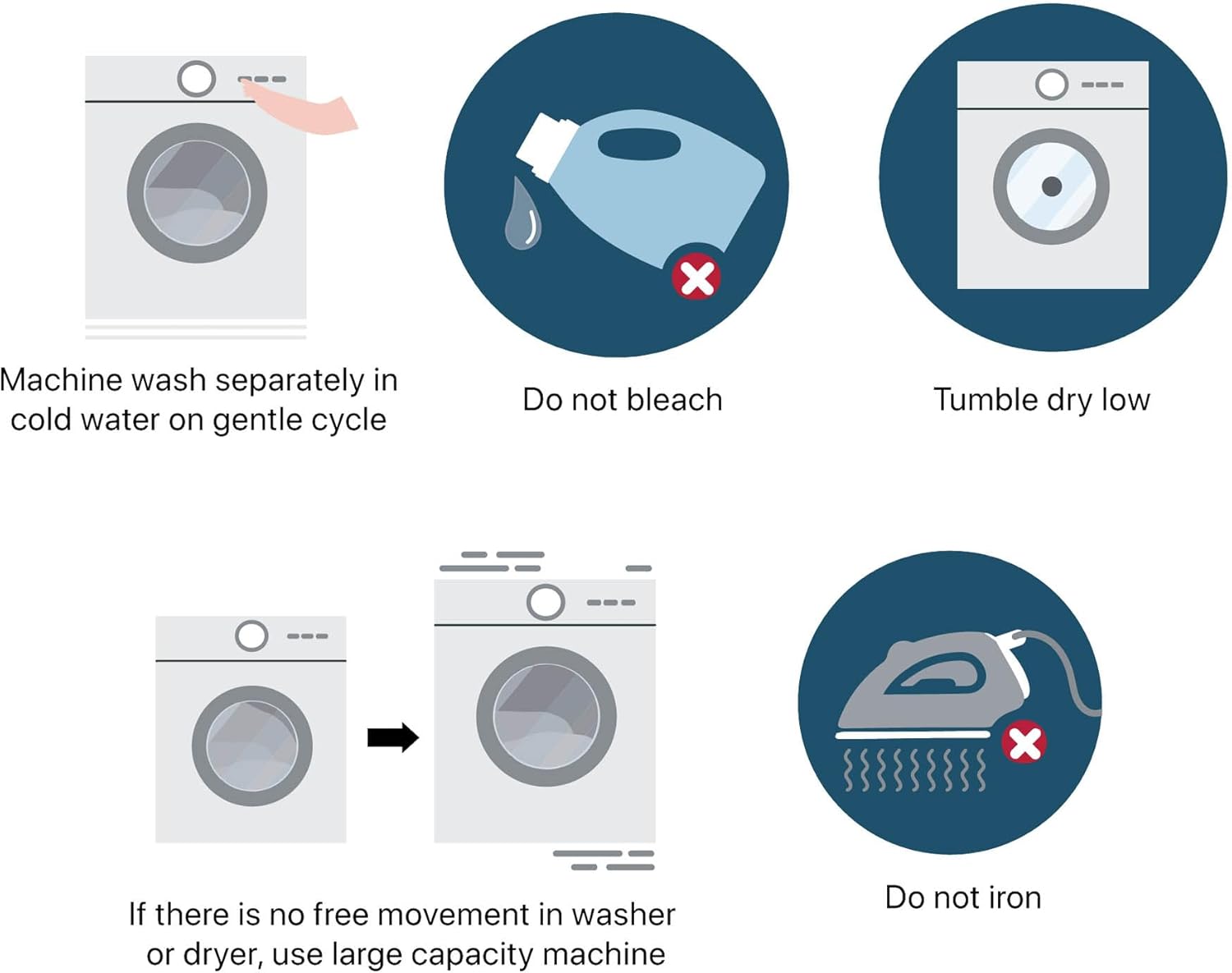 Machine wash separately in cold water on gentle cycle

Do not bleach

Tumble dry low

If there is no free movement in washer or dryer, use large capacity machine

Do not iron