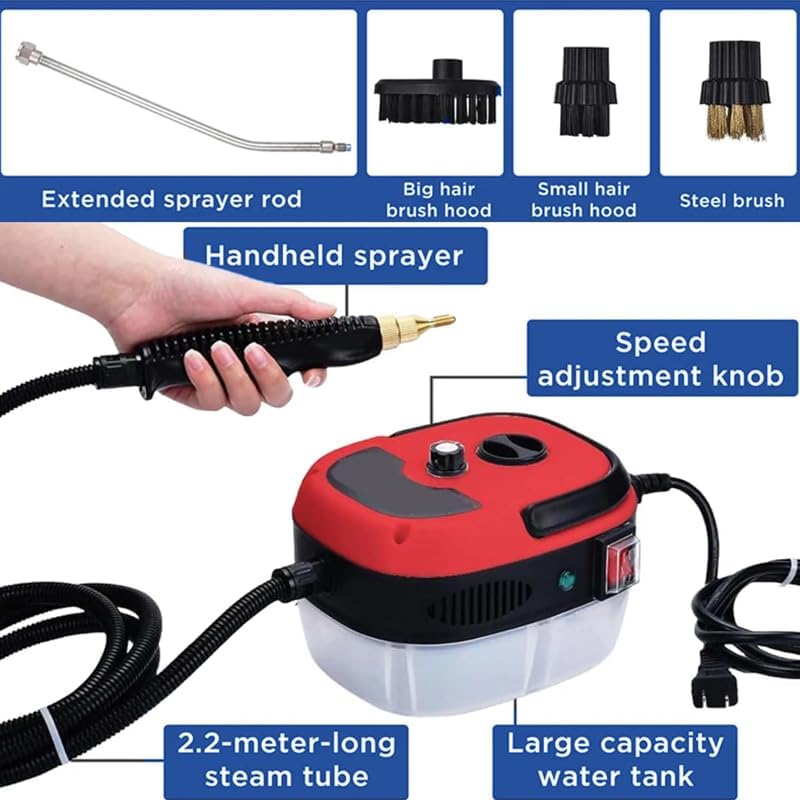 Extended sprayer rod

Big hair brush hood

Small hair brush hood

Steel brush

Handheld sprayer

Speed adjustment knob

2.2-meter-long steam tube

Large capacity water tank