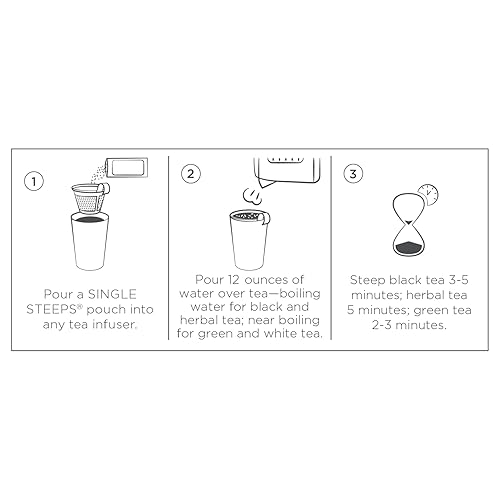 1

Pour a SINGLE STEEPS® pouch into any tea infuser.

2

Pour 12 ounces of water over tea—boiling water for black and herbal tea; near boiling for green and white tea.

3

Steep black tea 3-5 minutes; herbal tea 5 minutes; green tea 2-3 minutes.