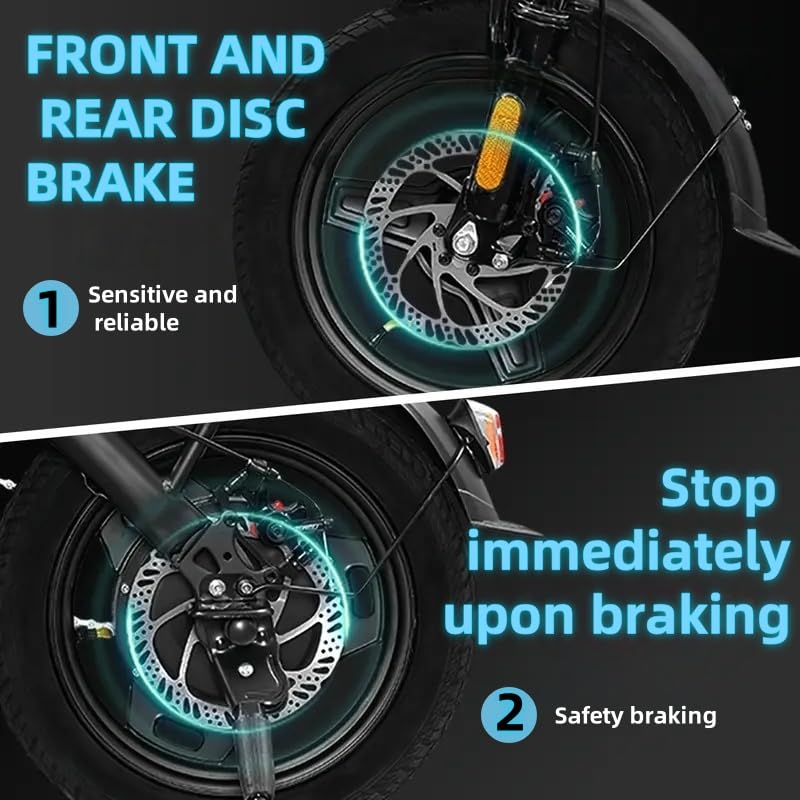 FRONT AND REAR DISC BRAKE

1 Sensitive and reliable

Stop immediately upon braking

2 Safety braking