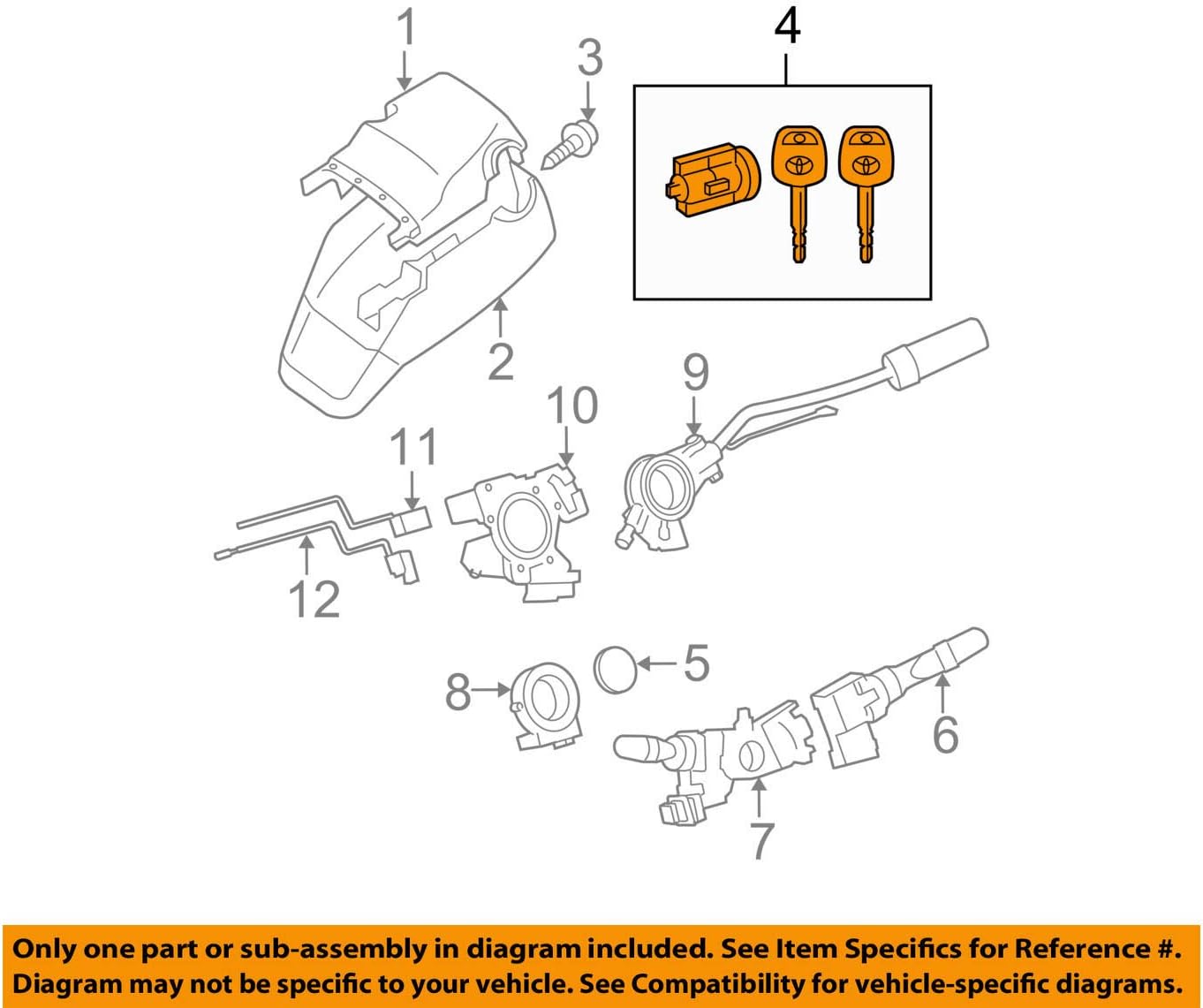 1
3
4
2
9
10
11
12
5
8
6
7

Only one part or sub-assembly in diagram included. See Item Specifics for Reference #. Diagram may not be specific to your vehicle. See Compatibility for vehicle-specific diagrams.