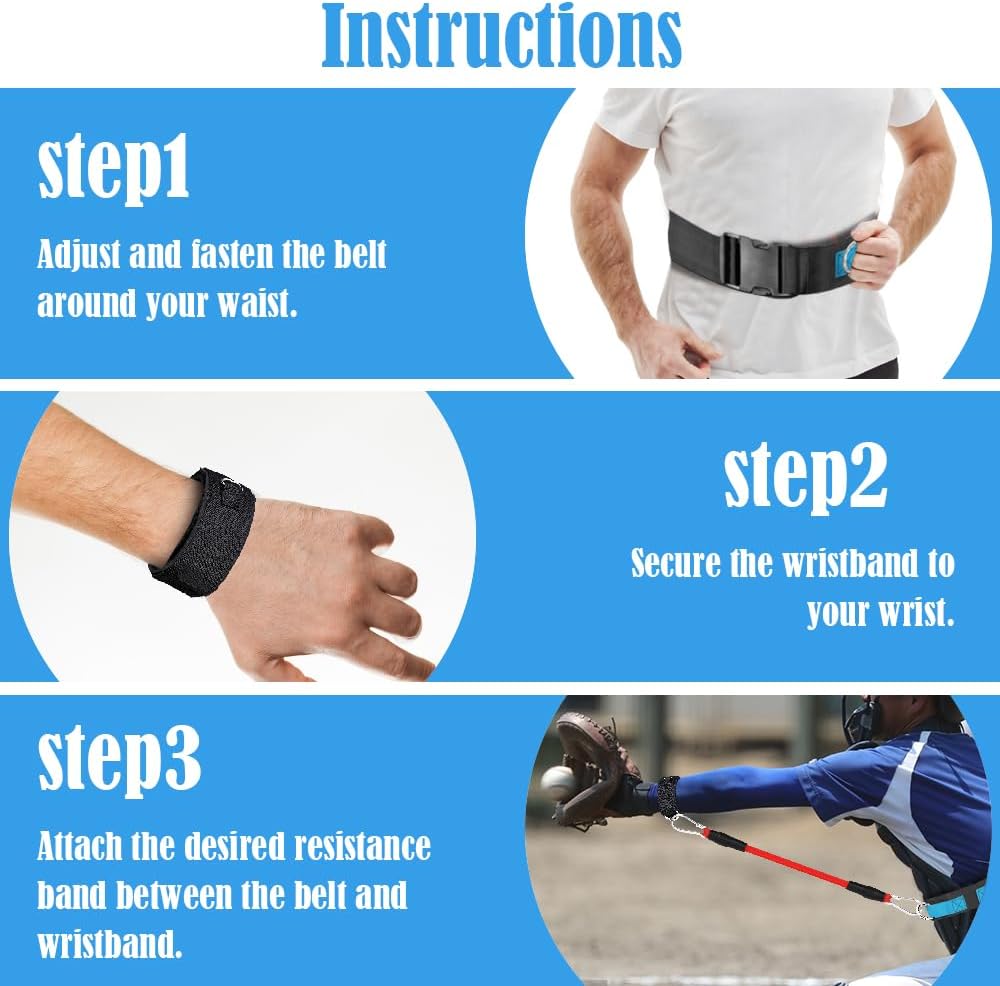 Instructions

step1

Adjust and fasten the belt around your waist.

step2

Secure the wristband to your wrist.

step3

Attach the desired resistance band between the belt and wristband.