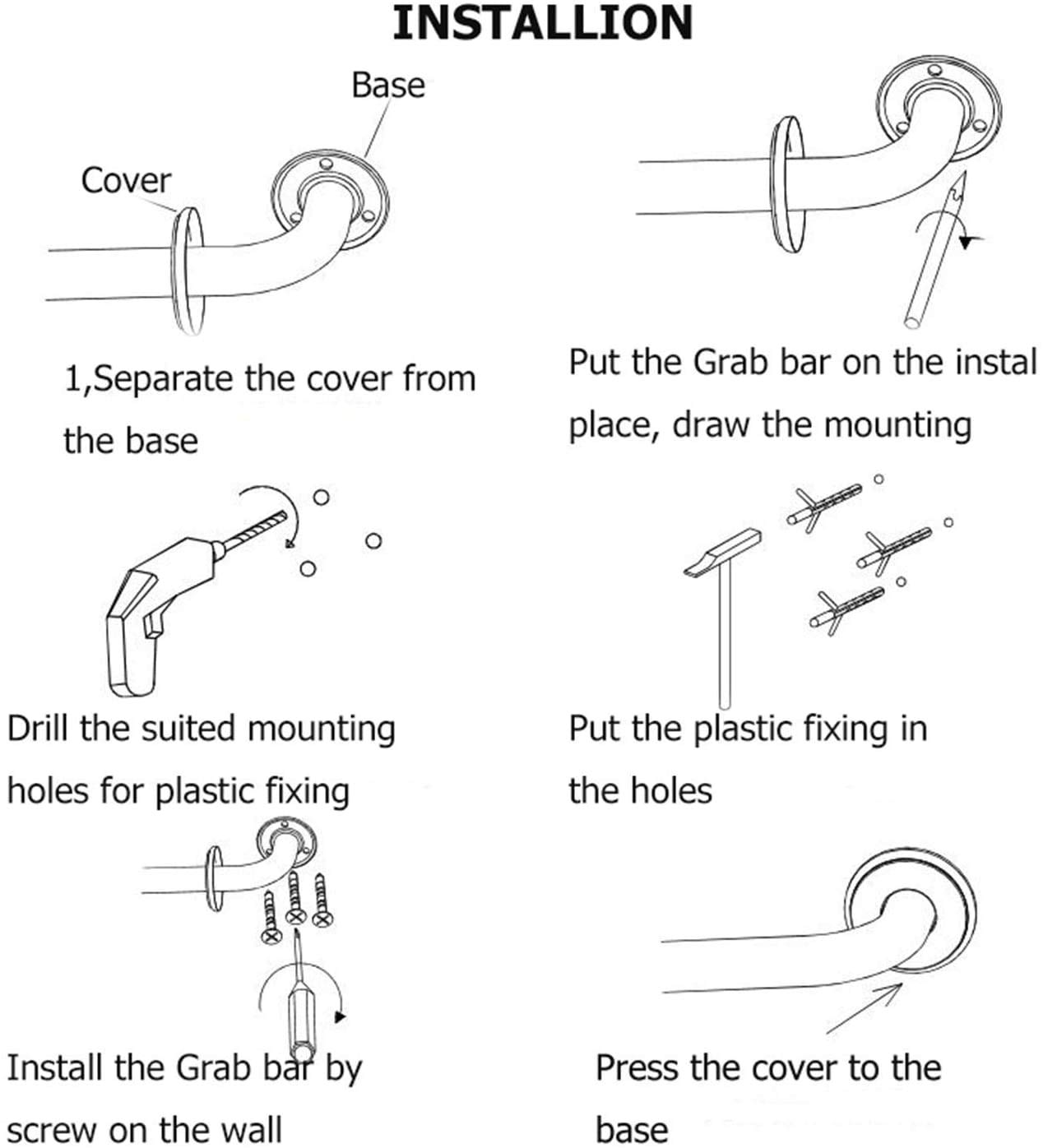 INSTALLION

Base

Cover

1,Separate the cover from the base

Put the Grab bar on the instal place, draw the mounting

Drill the suited mounting holes for plastic fixing

Put the plastic fixing in the holes

Install the Grab bar by screw on the wall

Press the cover to the base