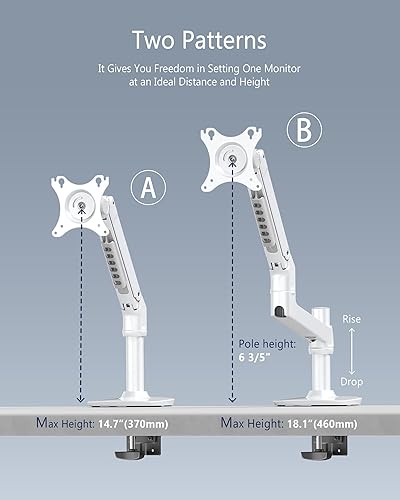 Two Patterns

It Gives You Freedom in Setting One Monitor at an Ideal Distance and Height

A

B

Pole height: 6 3/5"

Rise

Drop

Max Height: 14.7"(370mm)

Max Height: 18.1"(460mm)