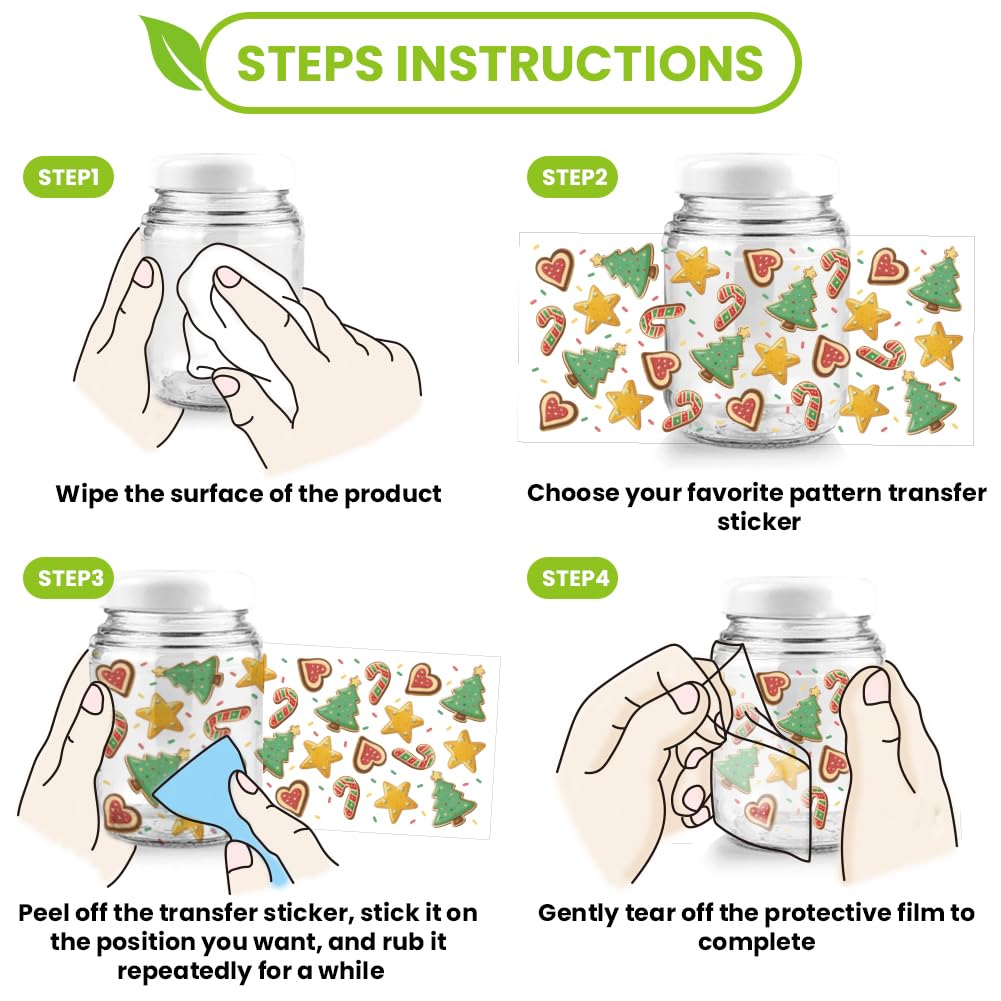 STEPS INSTRUCTIONS

STEP1

Wipe the surface of the product

STEP2

Choose your favorite pattern transfer sticker

STEP3

Peel off the transfer sticker, stick it on the position you want, and rub it repeatedly for a while

STEP4

Gently tear off the protective film to complete