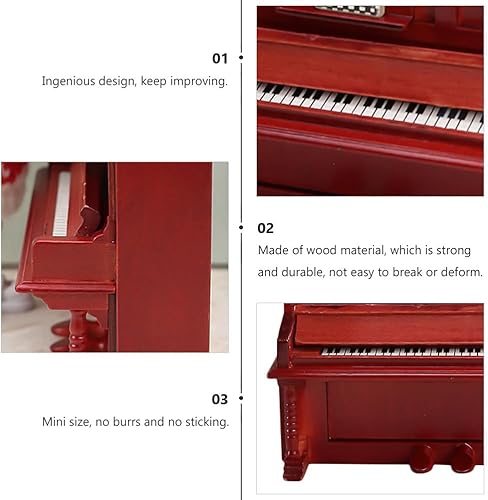 01

Ingenious design, keep improving.

02

Made of wood material, which is strong and durable, not easy to break or deform.

03

Mini size, no burrs and no sticking.