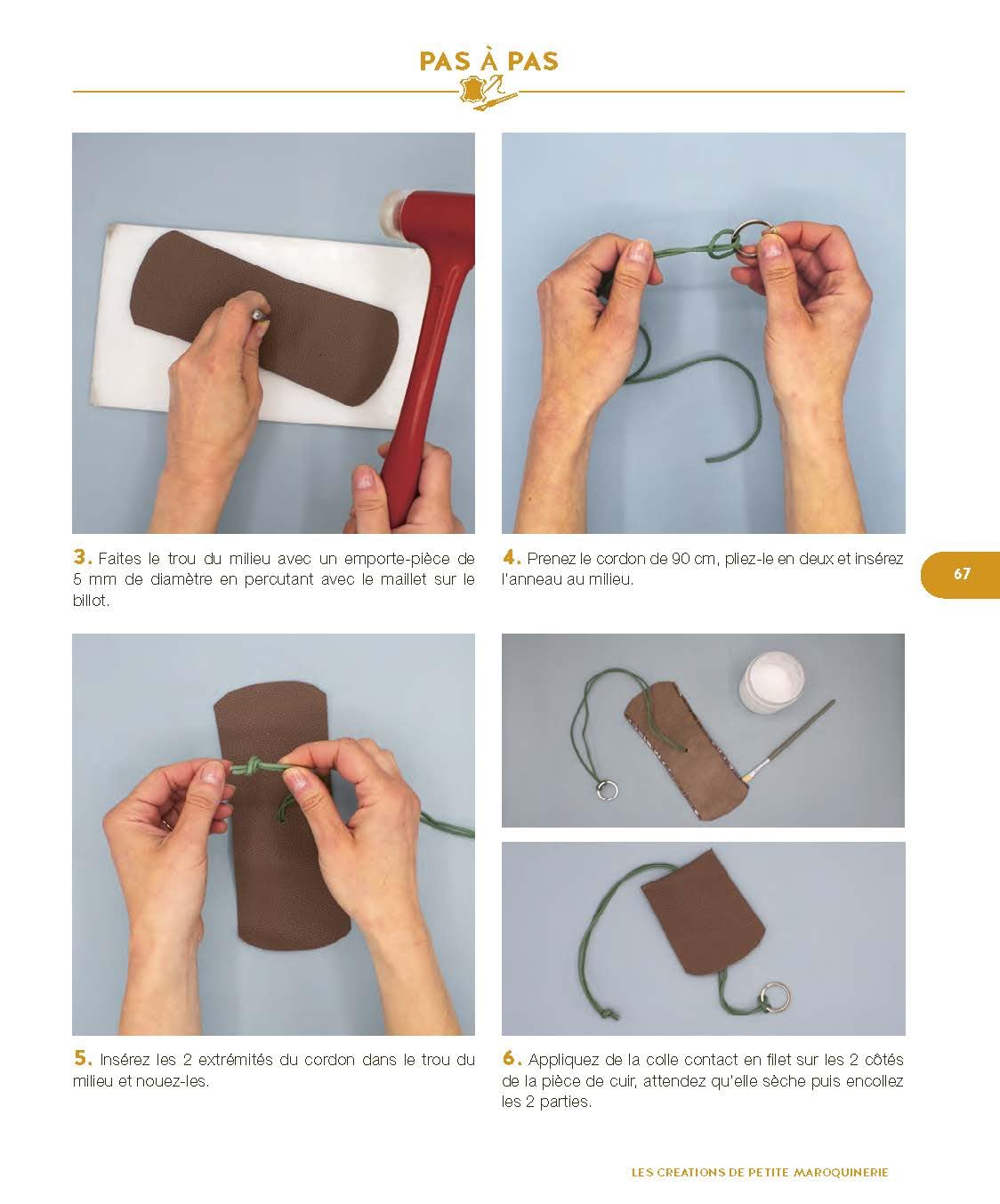 PAS À PAS

3. Faites le trou du milieu avec un emporte-pièce de 5 mm de diamètre en percutant avec le maillet sur le billot.

4. Prenez le cordon de 90 cm, pliez-le en deux et insérez l'anneau au milieu.

67

5. Insérez les 2 extrémités du cordon dans le trou du milieu et nouez-les.

6. Appliquez de la colle contact en filet sur les 2 côtés de la pièce de cuir, attendez qu'elle sèche puis encollez les 2 parties.

LES CREATIONS DE PETITE MAROQUINERIE