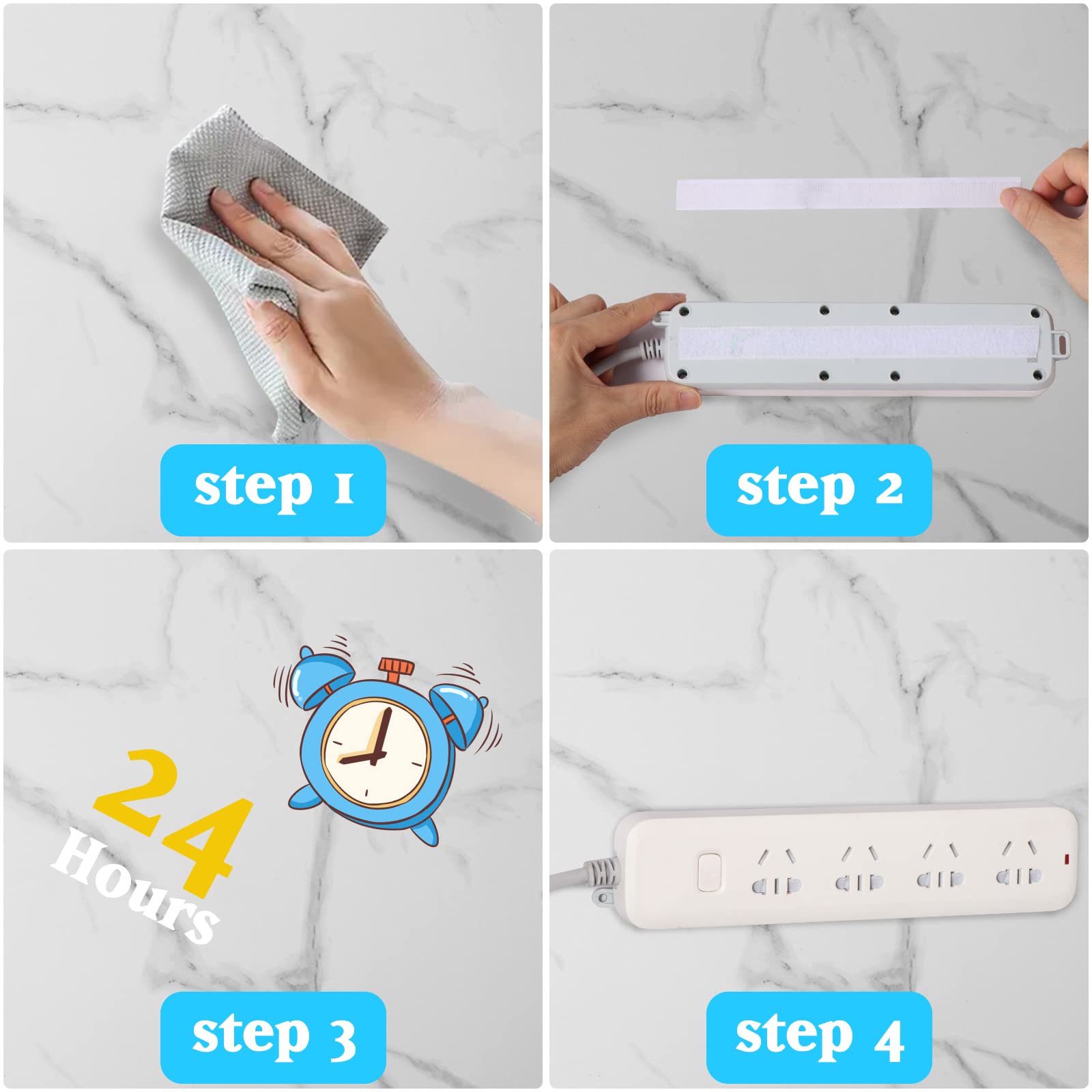 step 1

step 2

24 Hours

step 3

step 4