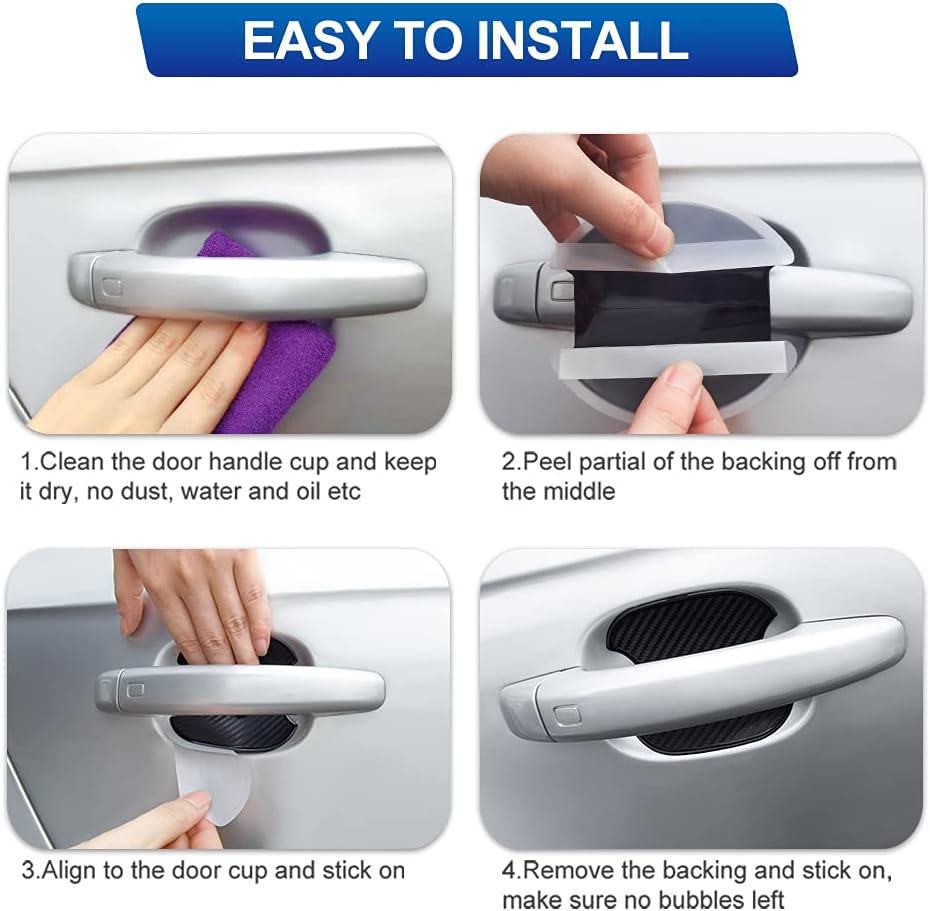 EASY TO INSTALL

1.Clean the door handle cup and keep it dry, no dust, water and oil etc

2.Peel partial of the backing off from the middle

3.Align to the door cup and stick on

4.Remove the backing and stick on, make sure no bubbles left