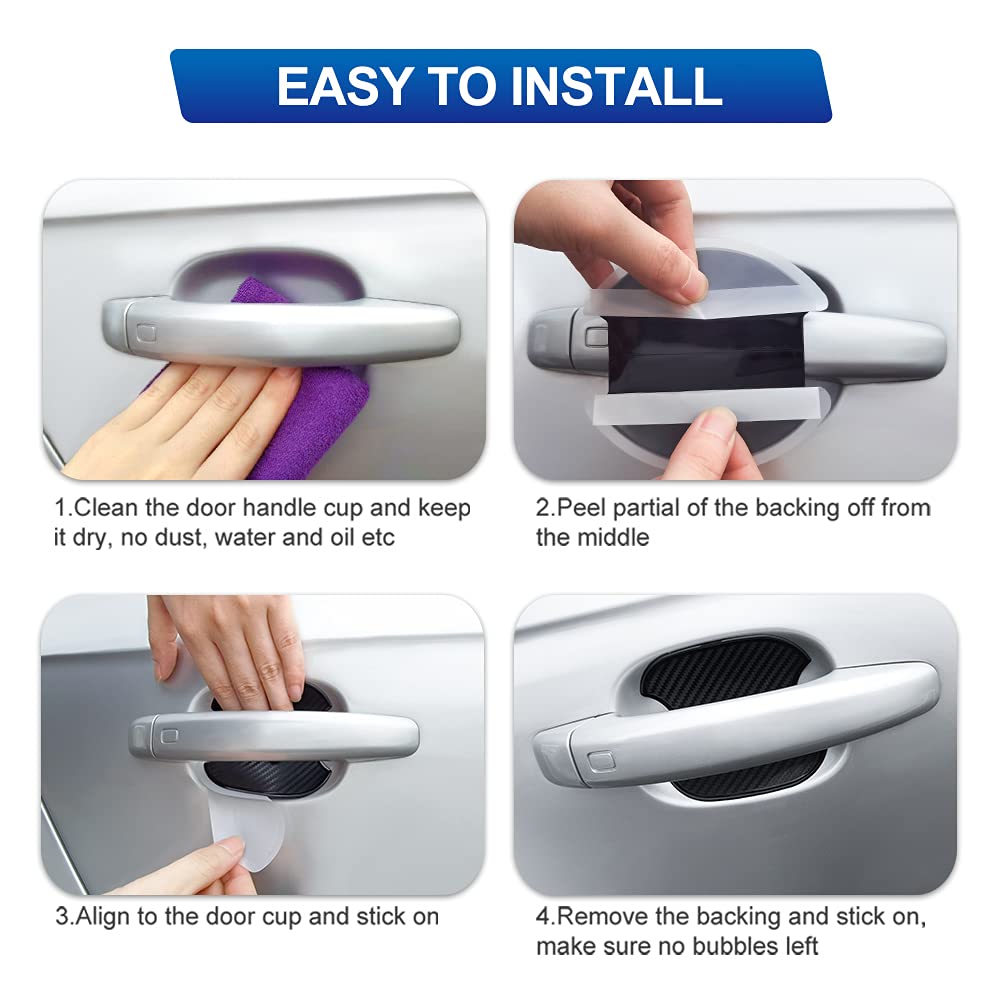 EASY TO INSTALL

1.Clean the door handle cup and keep it dry, no dust, water and oil etc

2.Peel partial of the backing off from the middle

3.Align to the door cup and stick on

4.Remove the backing and stick on, make sure no bubbles left