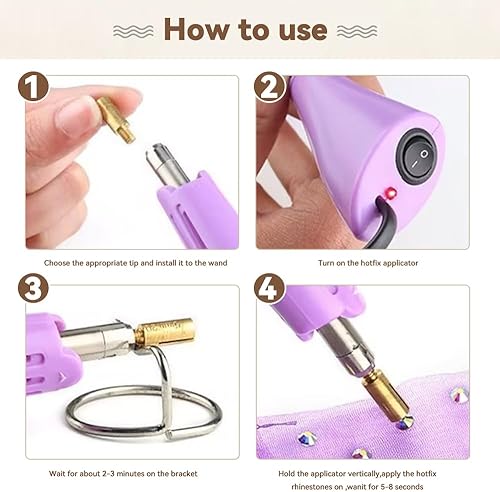 How to use

1

Choose the appropriate tip and install it to the wand

2

Turn on the hotfix applicator

3

Wait for about 2-3 minutes on the bracket

4

Hold the applicator vertically,apply the hotfix rhinestones on ,wanit for 5-8 seconds