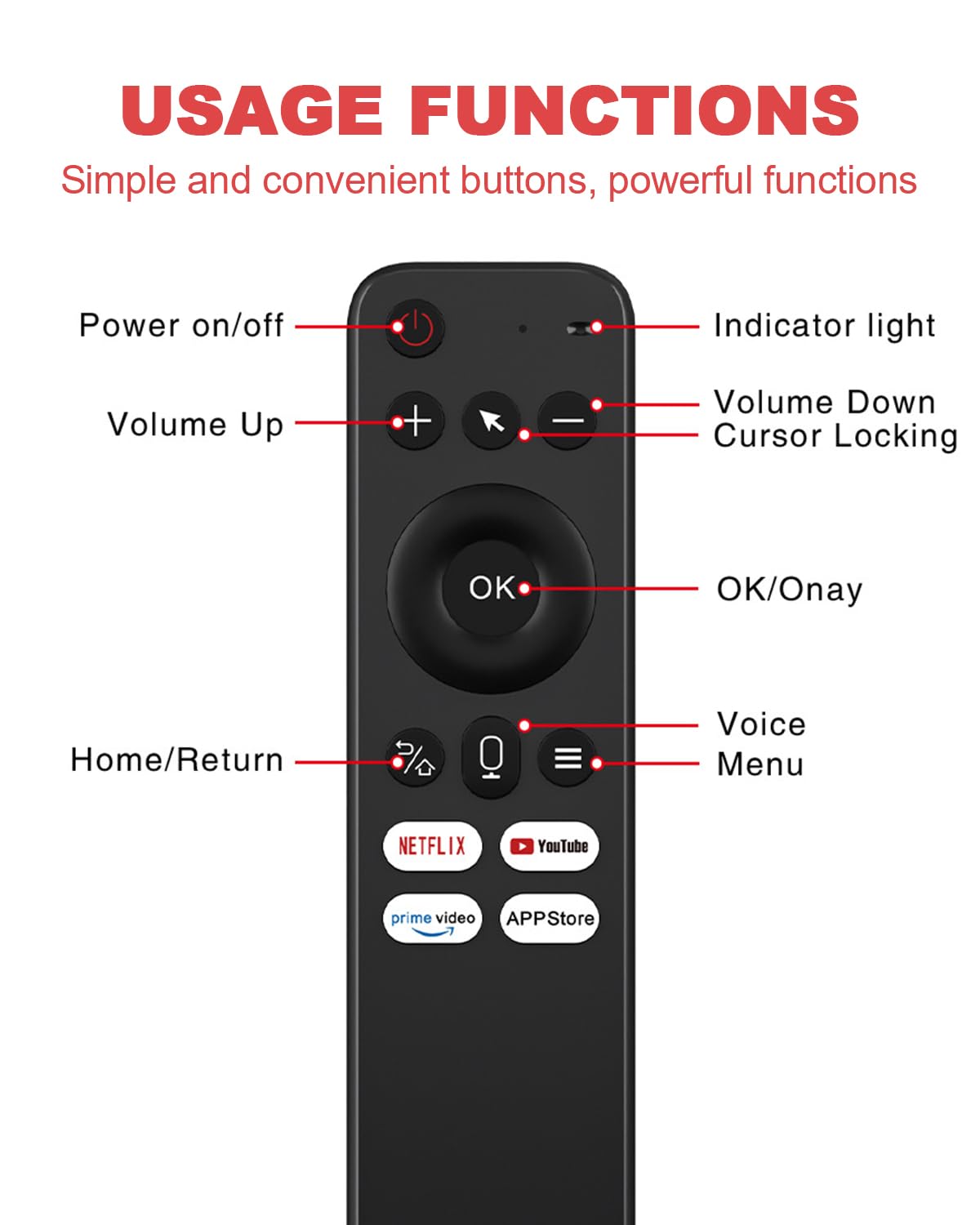 USAGE FUNCTIONS
Simple and convenient buttons, powerful functions

Power on/off
Indicator light
Volume Up
Volume Down
Cursor Locking
OK
OK/Onay
Voice
Home/Return
Menu
NETFLIX
YouTube
prime video
APPStore