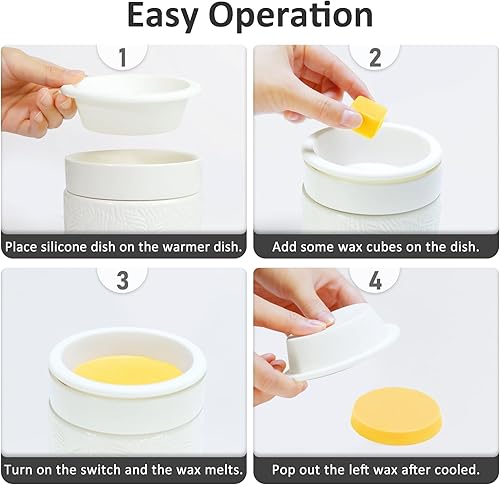 Easy Operation

1

Place silicone dish on the warmer dish.

2

Add some wax cubes on the dish.

3

Turn on the switch and the wax melts.

4

Pop out the left wax after cooled.