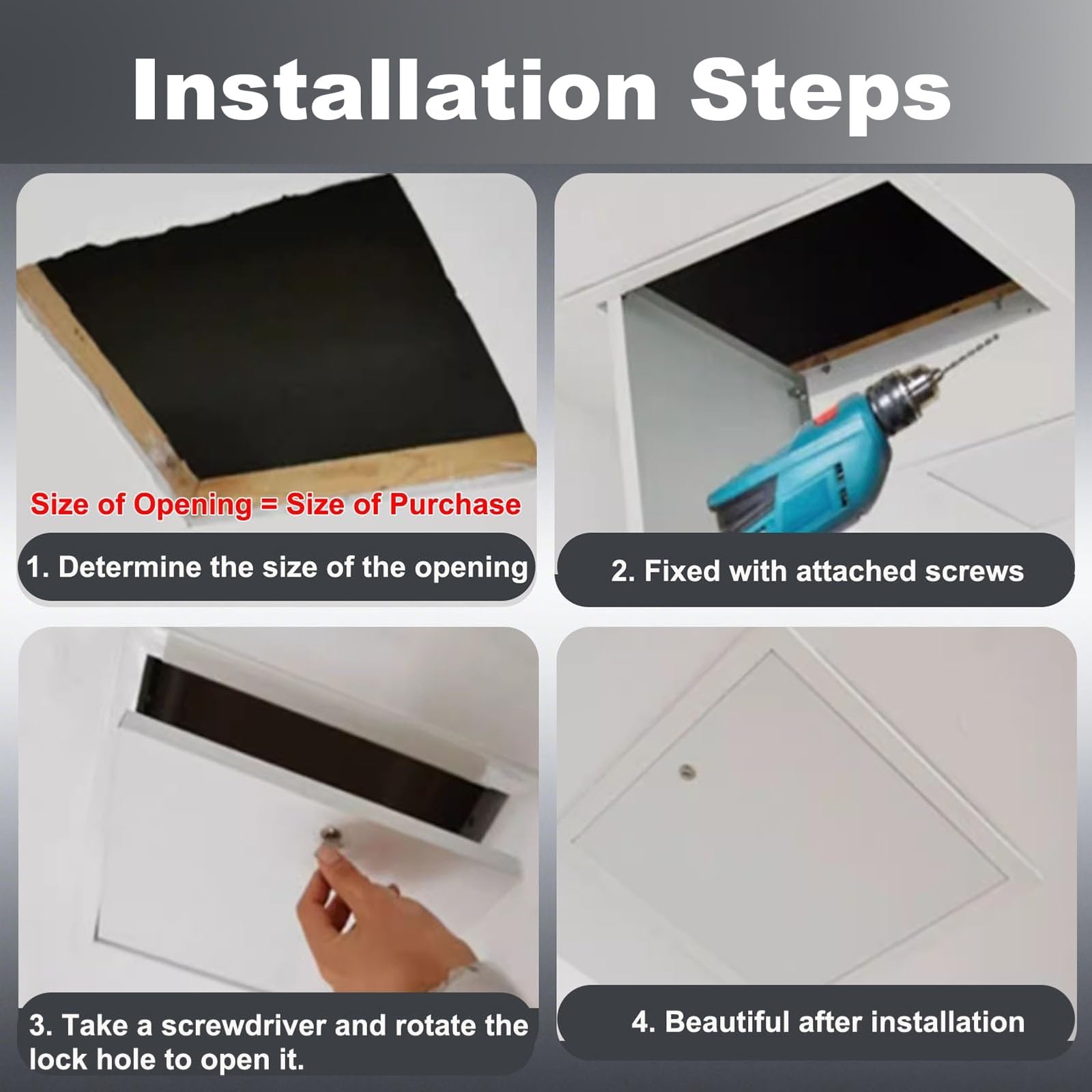 Installation Steps

Size of Opening = Size of Purchase

1. Determine the size of the opening

2. Fixed with attached screws

3. Take a screwdriver and rotate the lock hole to open it.

4. Beautiful after installation