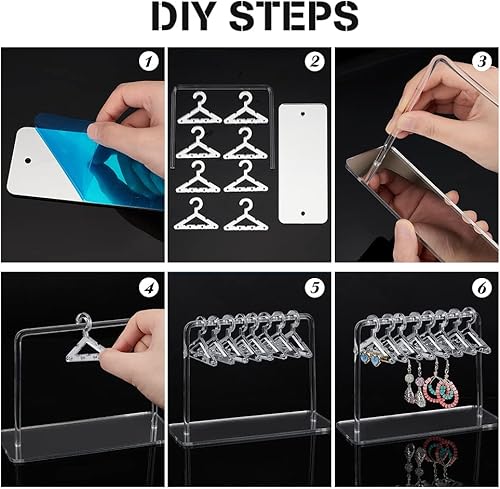 DIY STEPS

1

2

3

4

5

6