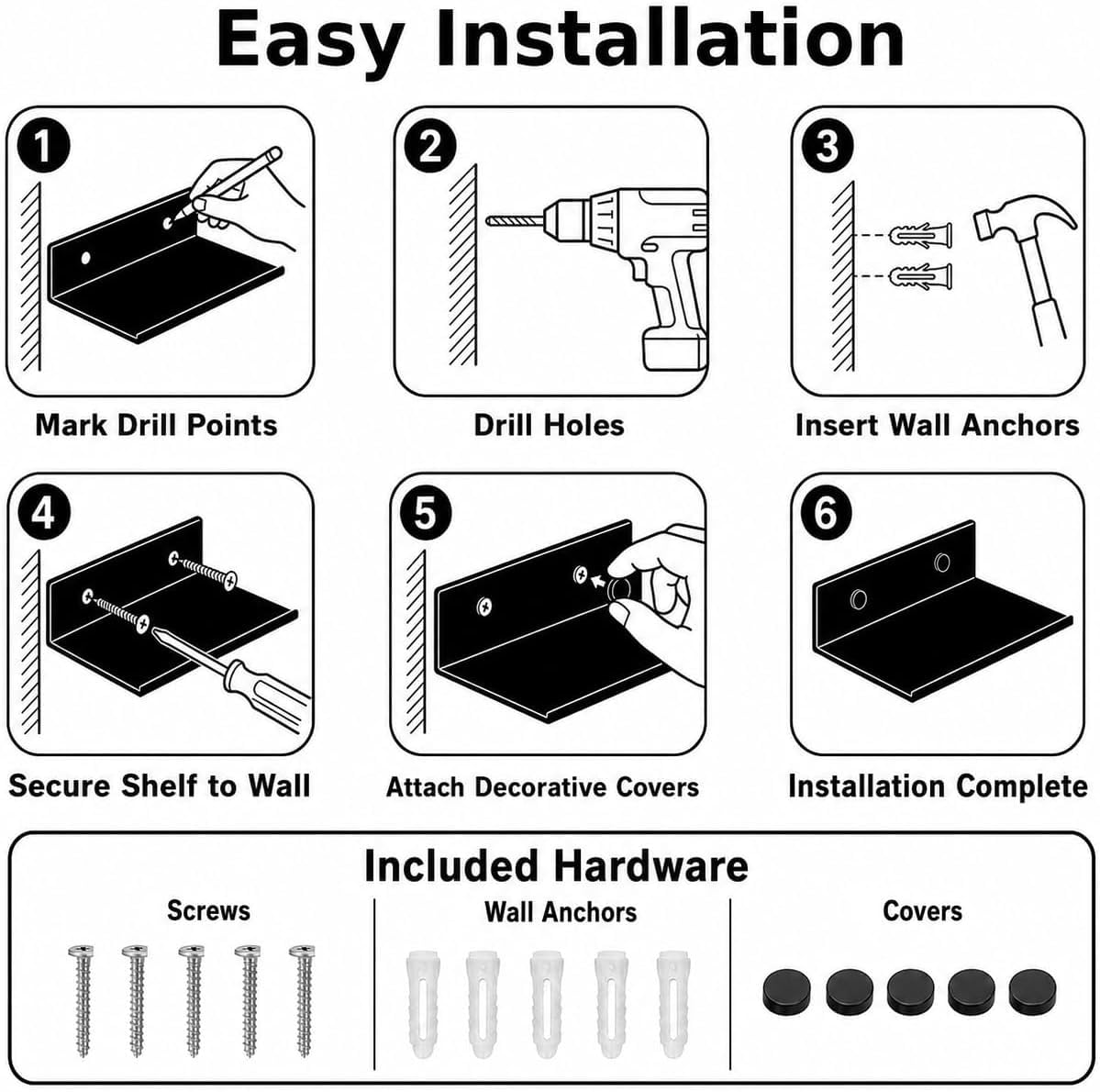 Easy Installation

1
Mark Drill Points

2
Drill Holes

3
Insert Wall Anchors

4
Secure Shelf to Wall

5
Attach Decorative Covers

6
Installation Complete

Included Hardware

Screws

Wall Anchors

Covers