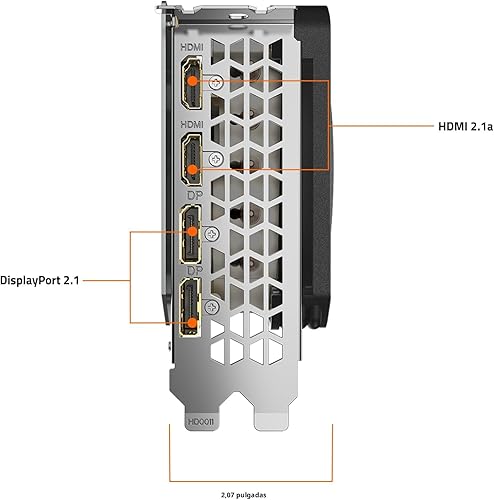 HDMI

HDMI

DP

DP

HDMI 2.1a

DisplayPort 2.1

HD0011

2,07 pulgadas