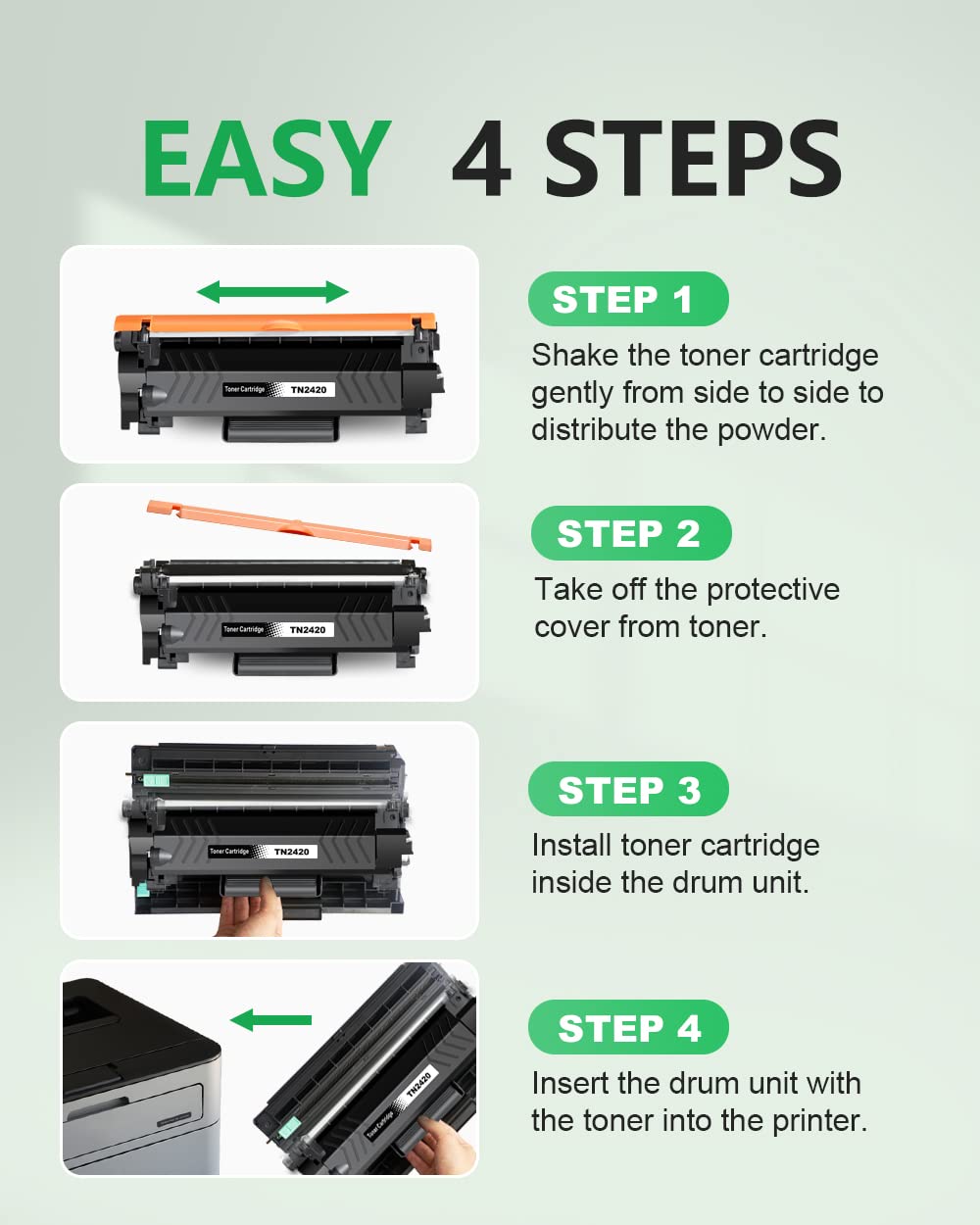 EASY 4 STEPS

Toner Cartridge TN2420

STEP 1
Shake the toner cartridge gently from side to side to distribute the powder.

Toner Cartridge TN2420

STEP 2
Take off the protective cover from toner.

Toner Cartridge TN2420

STEP 3
Install toner cartridge inside the drum unit.

Toner Cartridge TN2420

STEP 4
Insert the drum unit with the toner into the printer.