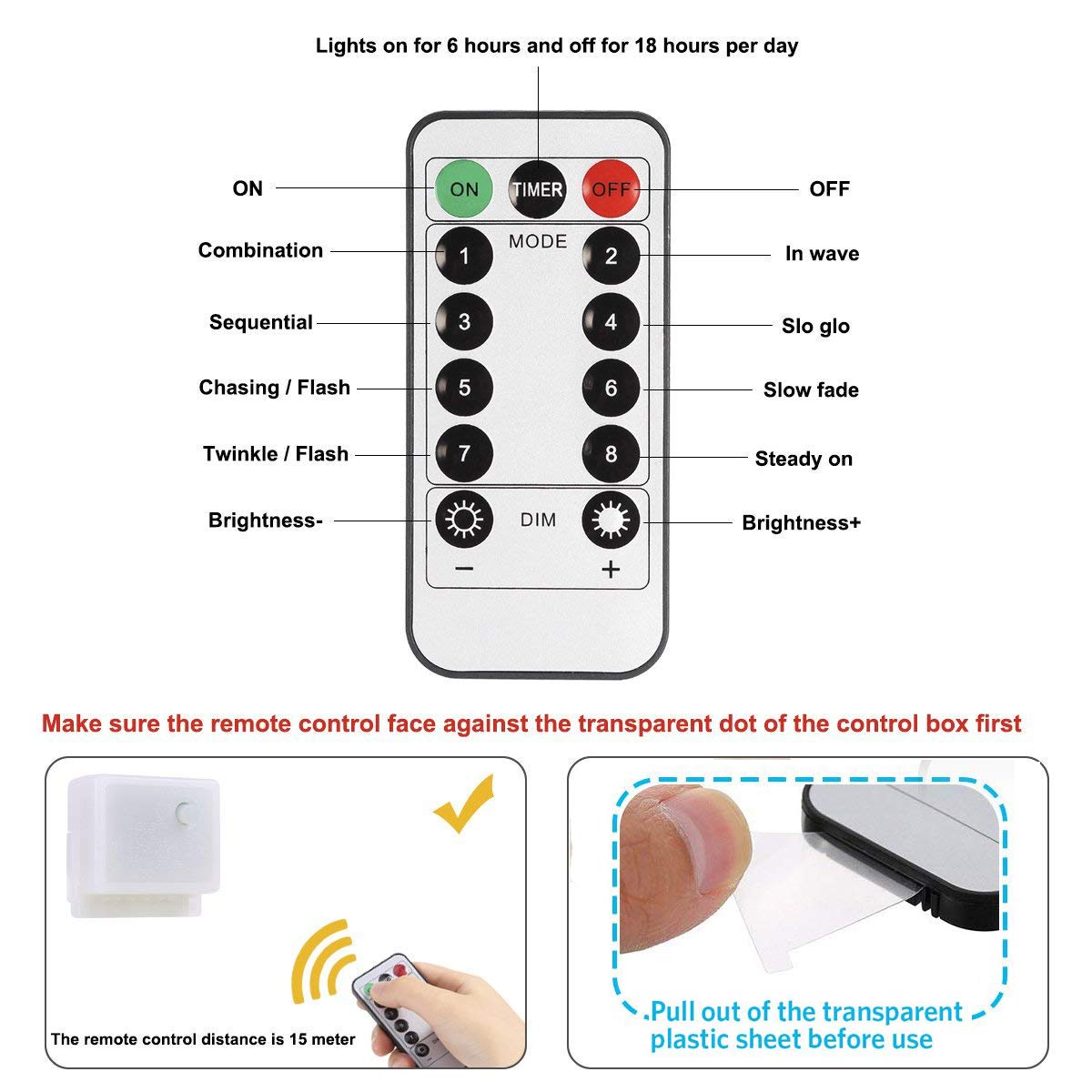 Lights on for 6 hours and off for 18 hours per day

ON

ON

TIMER

OFF

OFF

MODE

Combination

1

2

In wave

Sequential

3

4

Slo glo

Chasing / Flash

5

6

Slow fade

Twinkle / Flash

7

8

Steady on

Brightness-

DIM

Brightness+

−

+

Make sure the remote control face against the transparent dot of the control box first

The remote control distance is 15 meter

Pull out of the transparent plastic sheet before use