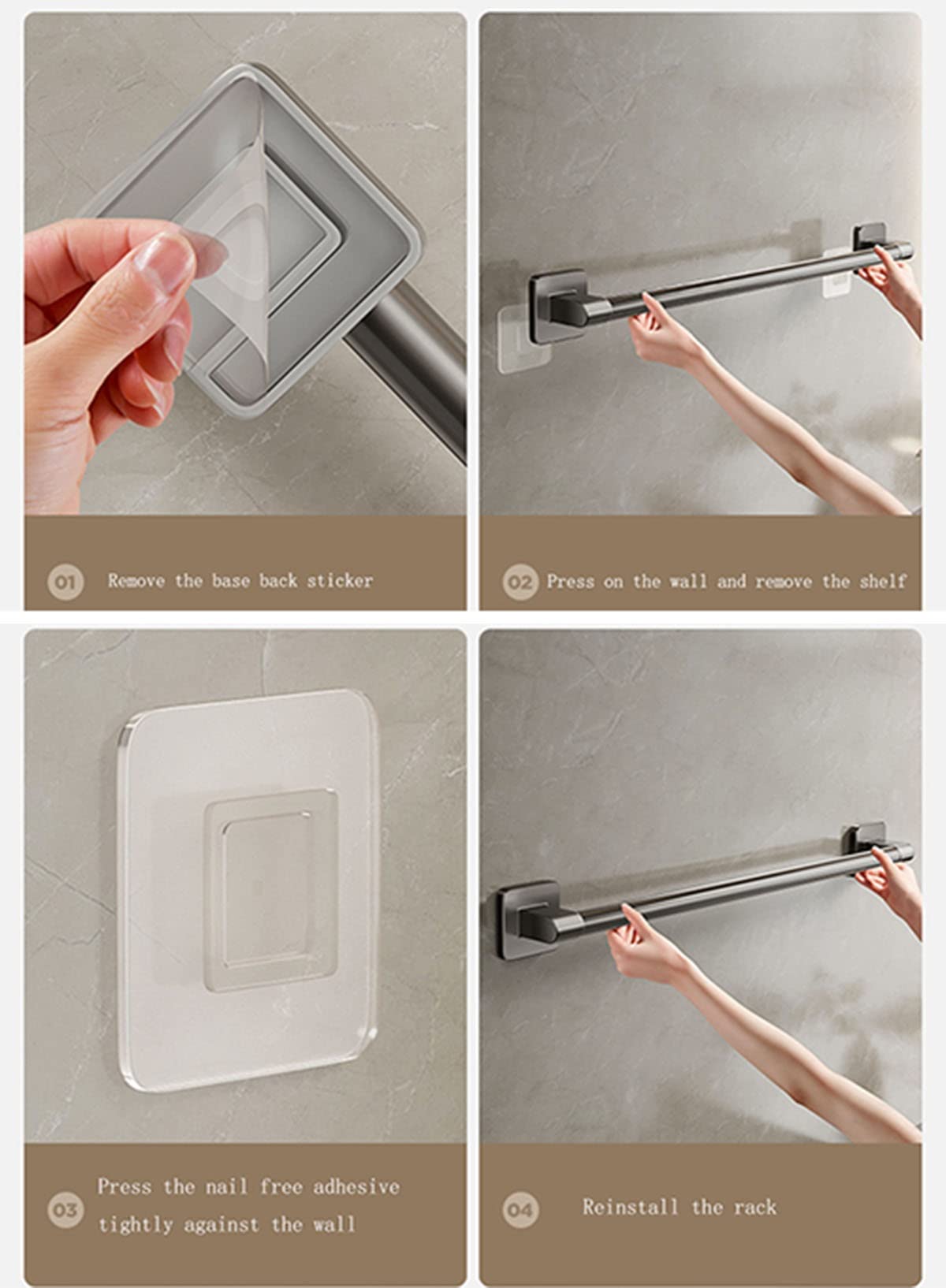 01 Remove the base back sticker

02 Press on the wall and remove the shelf

03 Press the nail free adhesive tightly against the wall

04 Reinstall the rack