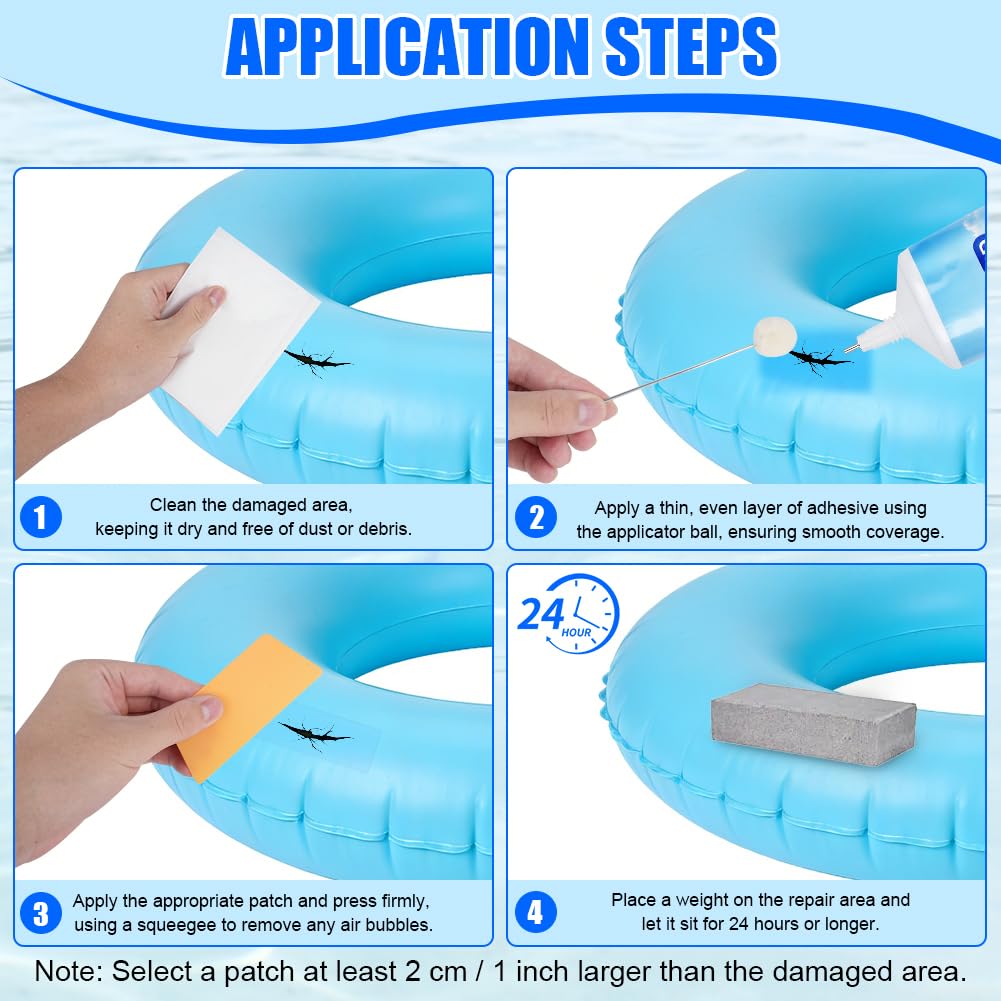 APPLICATION STEPS

1 Clean the damaged area, keeping it dry and free of dust or debris.

2 Apply a thin, even layer of adhesive using the applicator ball, ensuring smooth coverage.

3 Apply the appropriate patch and press firmly, using a squeegee to remove any air bubbles.

24 HOUR

4 Place a weight on the repair area and let it sit for 24 hours or longer.

Note: Select a patch at least 2 cm / 1 inch larger than the damaged area.