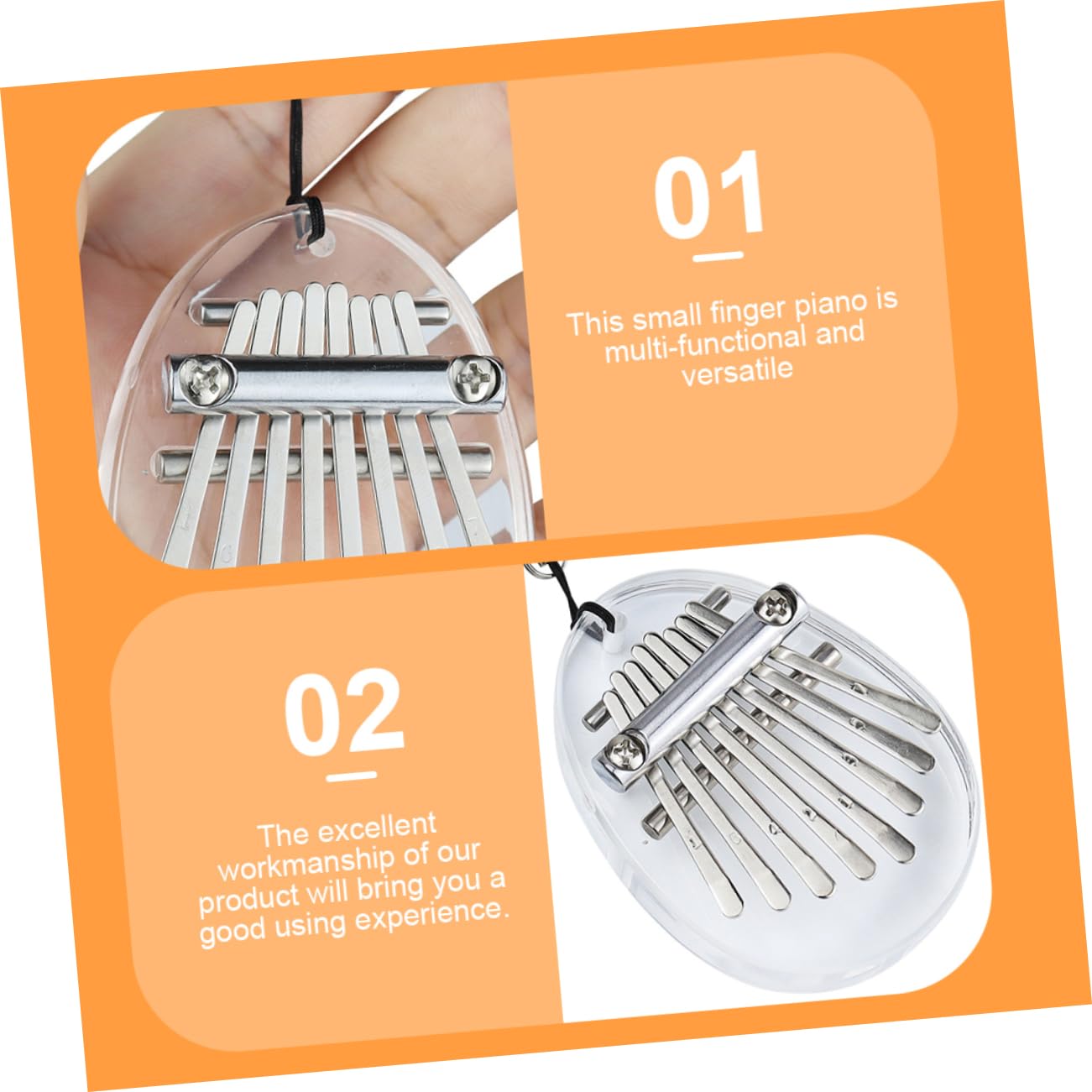 01

This small finger piano is multi-functional and versatile

02

The excellent workmanship of our product will bring you a good using experience.