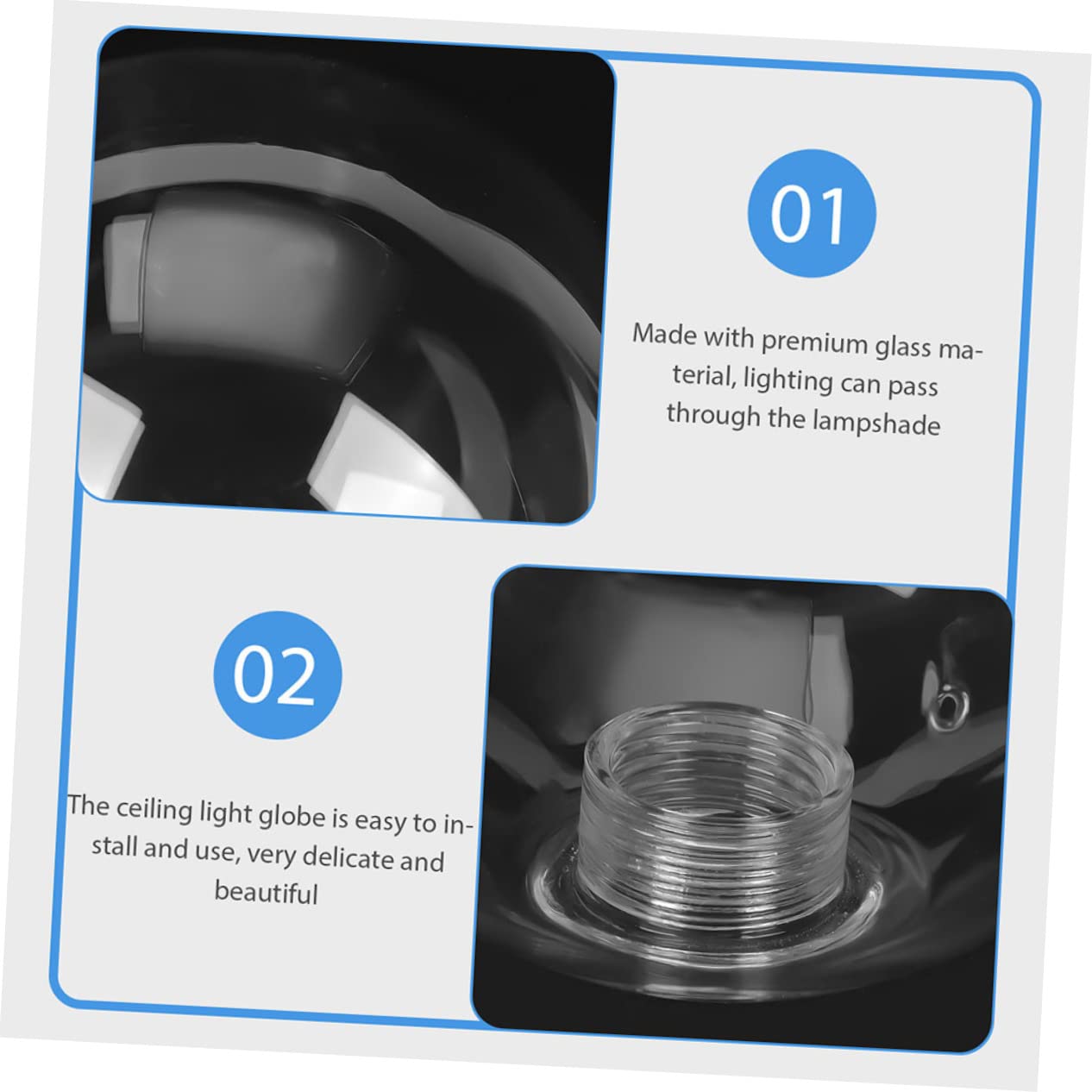 01

Made with premium glass material, lighting can pass through the lampshade

02

The ceiling light globe is easy to install and use, very delicate and beautiful