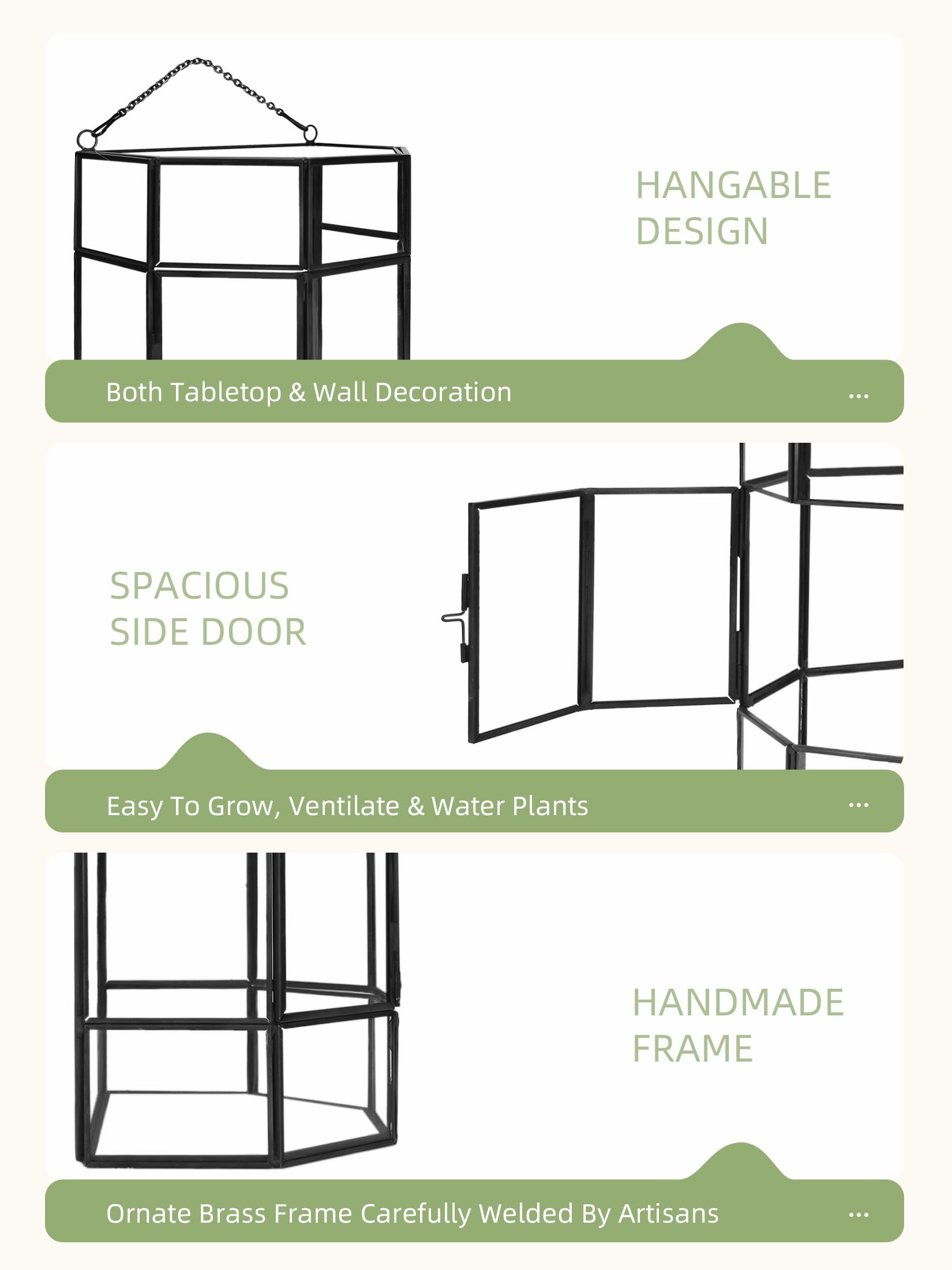 HANGABLE DESIGN

Both Tabletop & Wall Decoration ...

SPACIOUS SIDE DOOR

Easy To Grow, Ventilate & Water Plants ...

HANDMADE FRAME

Ornate Brass Frame Carefully Welded By Artisans ...